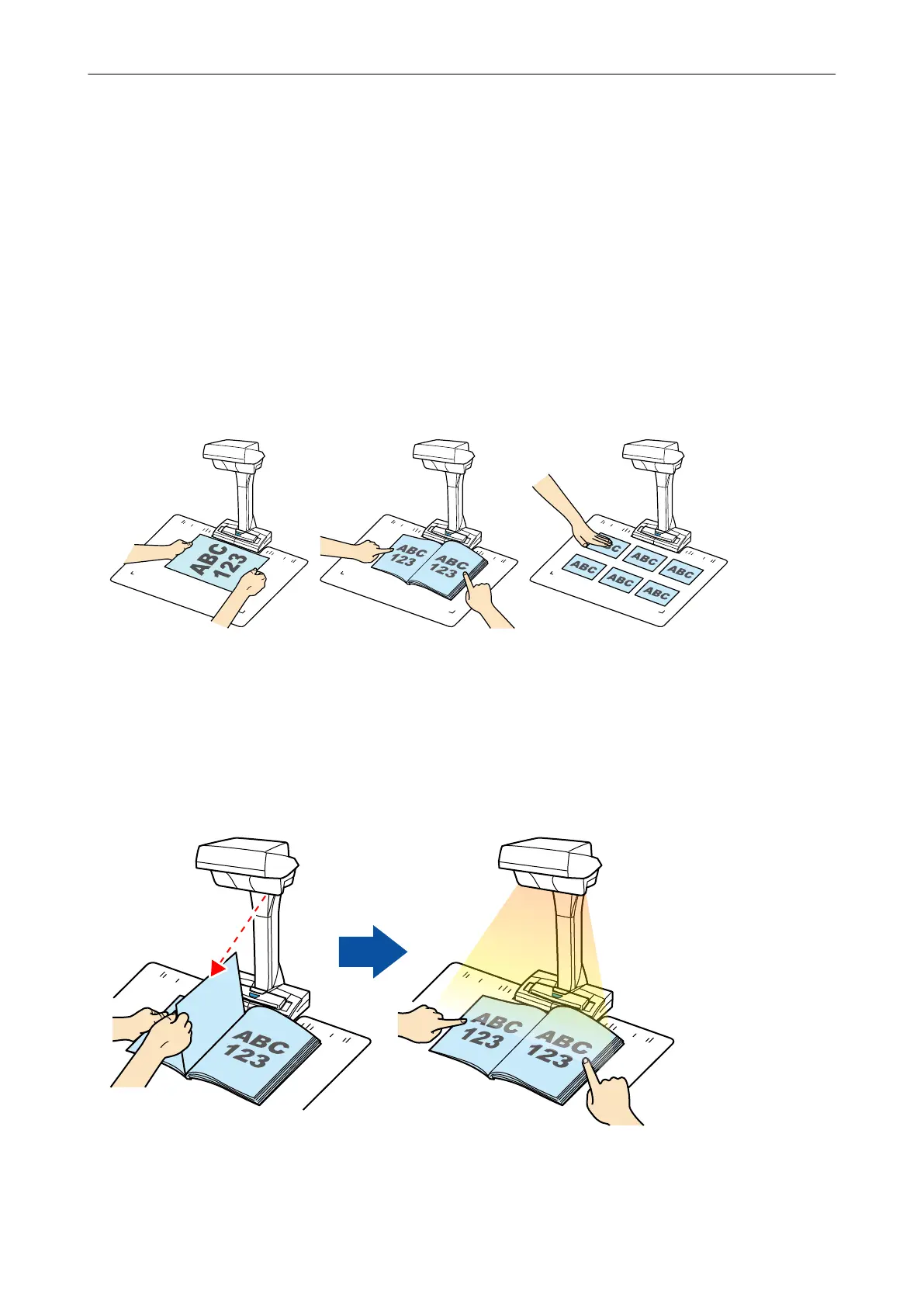 ABC 123

ABC 123 ABC 123

ABC ABC ABC ABC ABC ABC

ABC 123

ABC 123 ABC 123