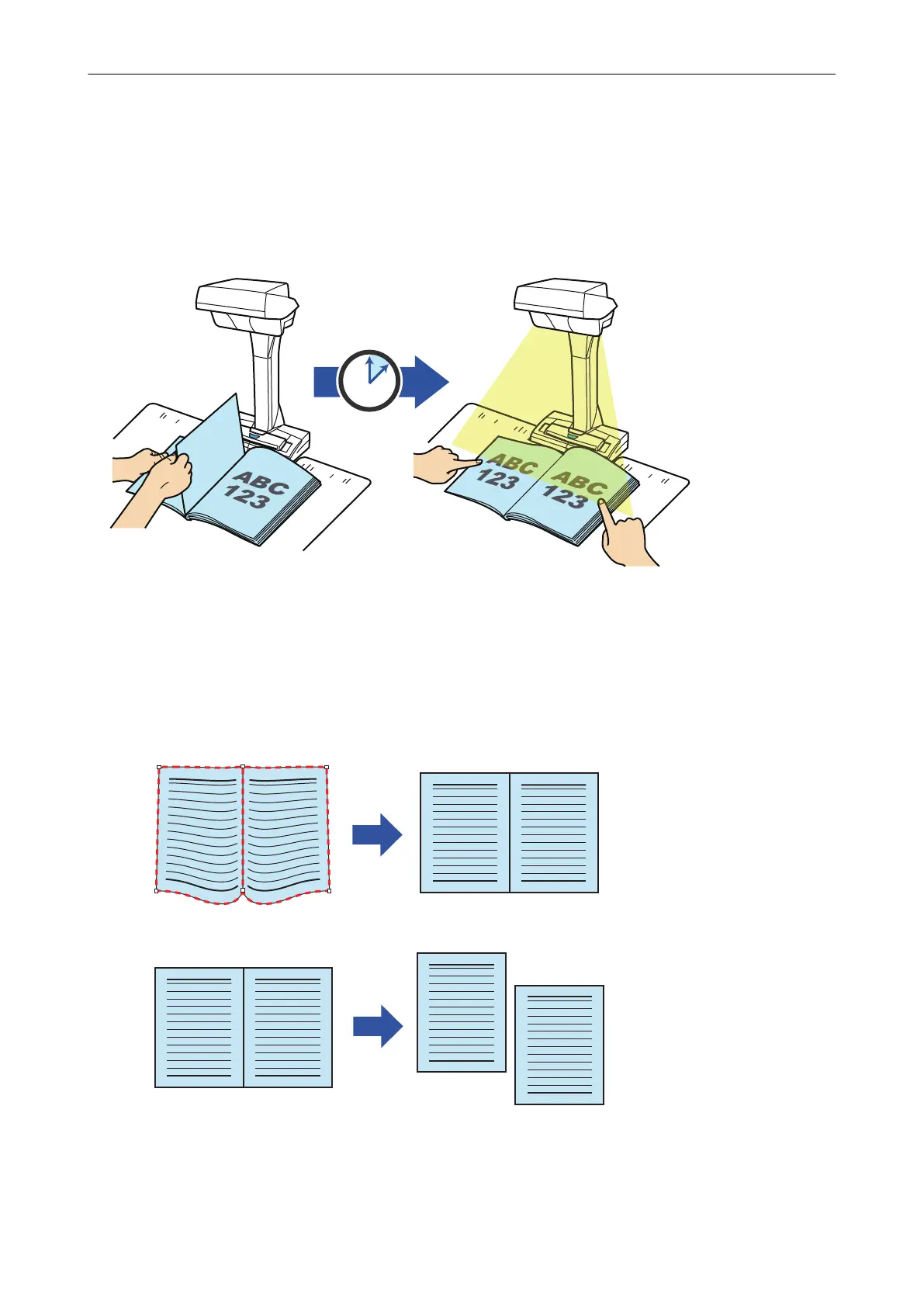 ABC
123

ABC
123

ABC
123