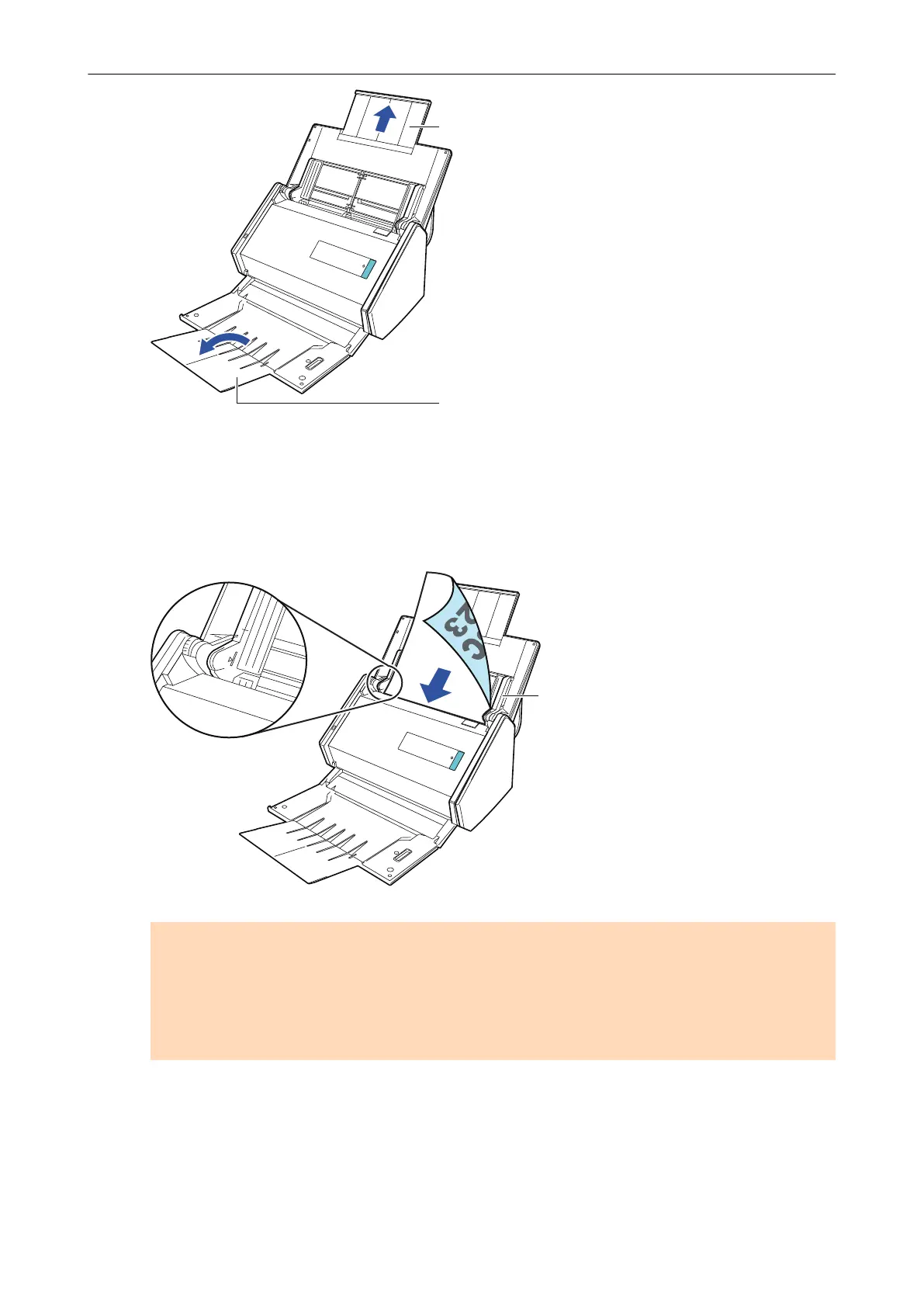 ABC