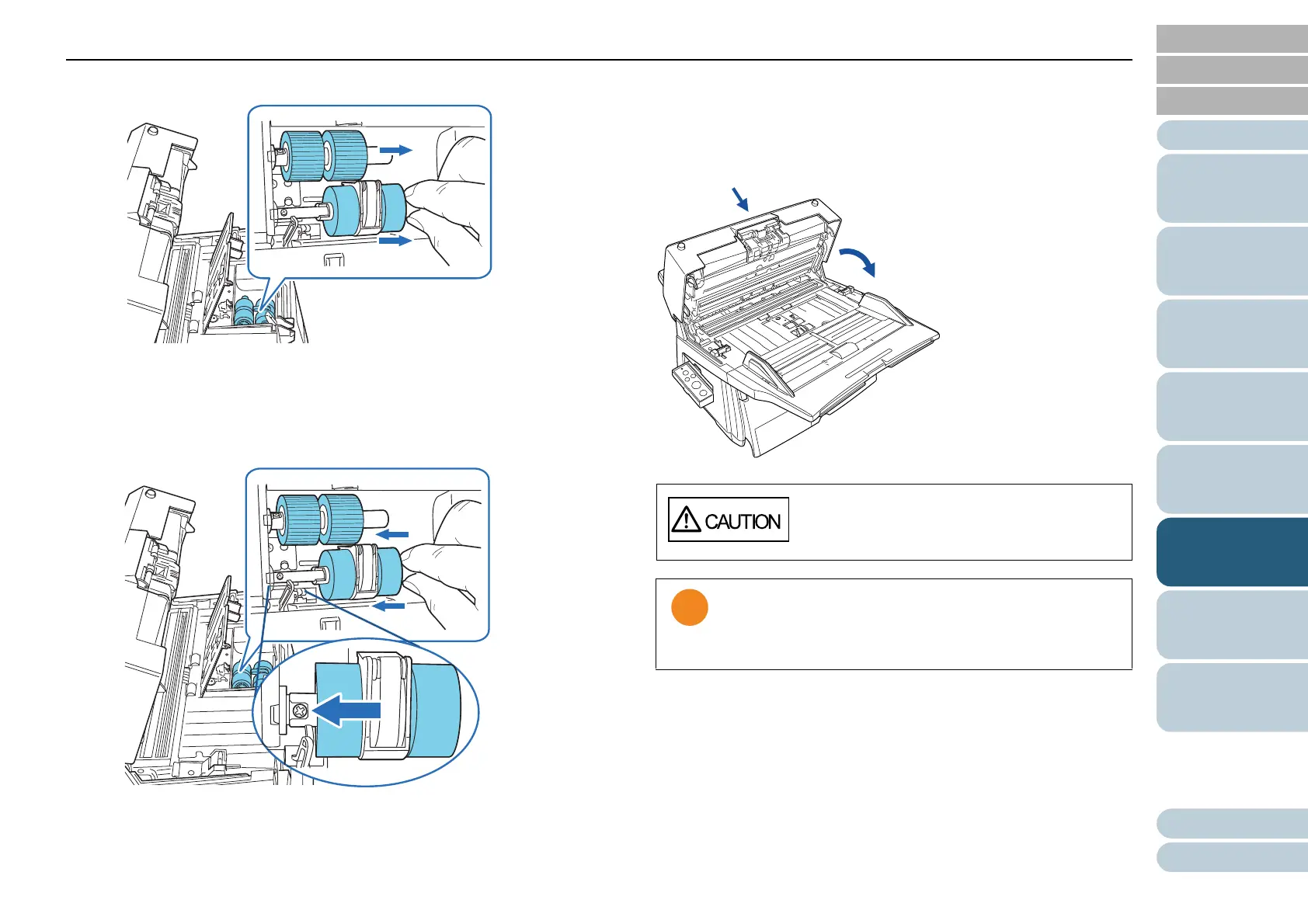 CAUTION