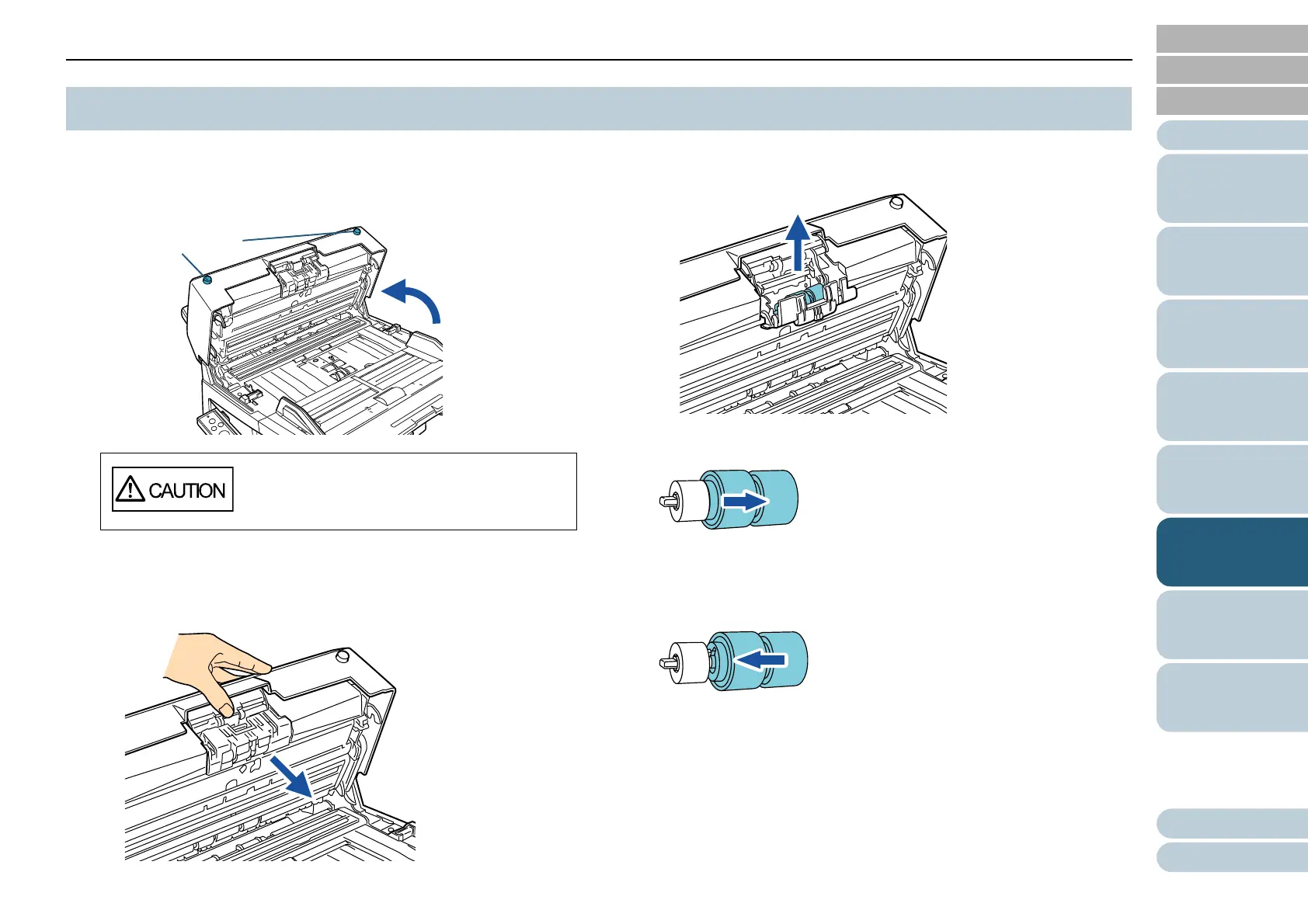 CAUTION