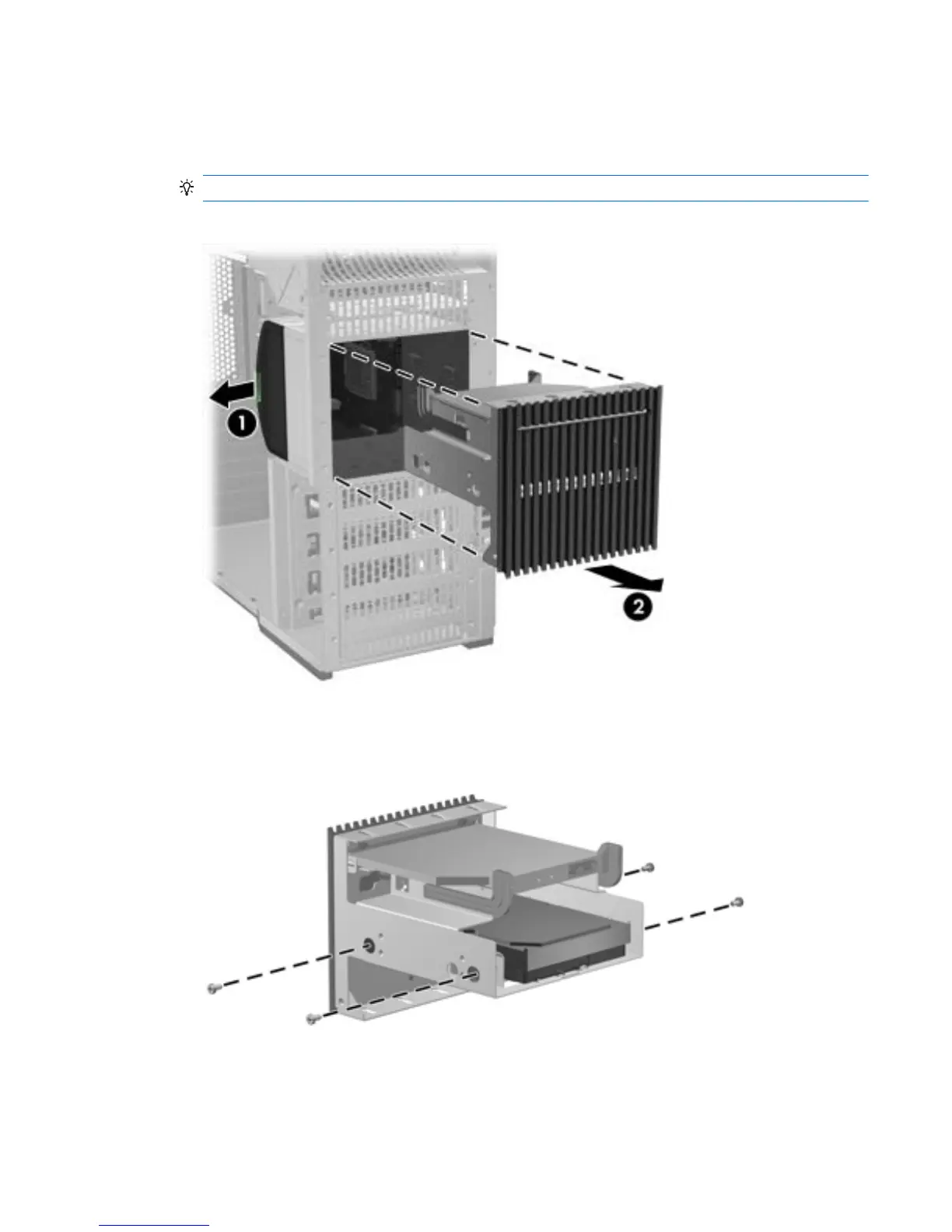 1

2