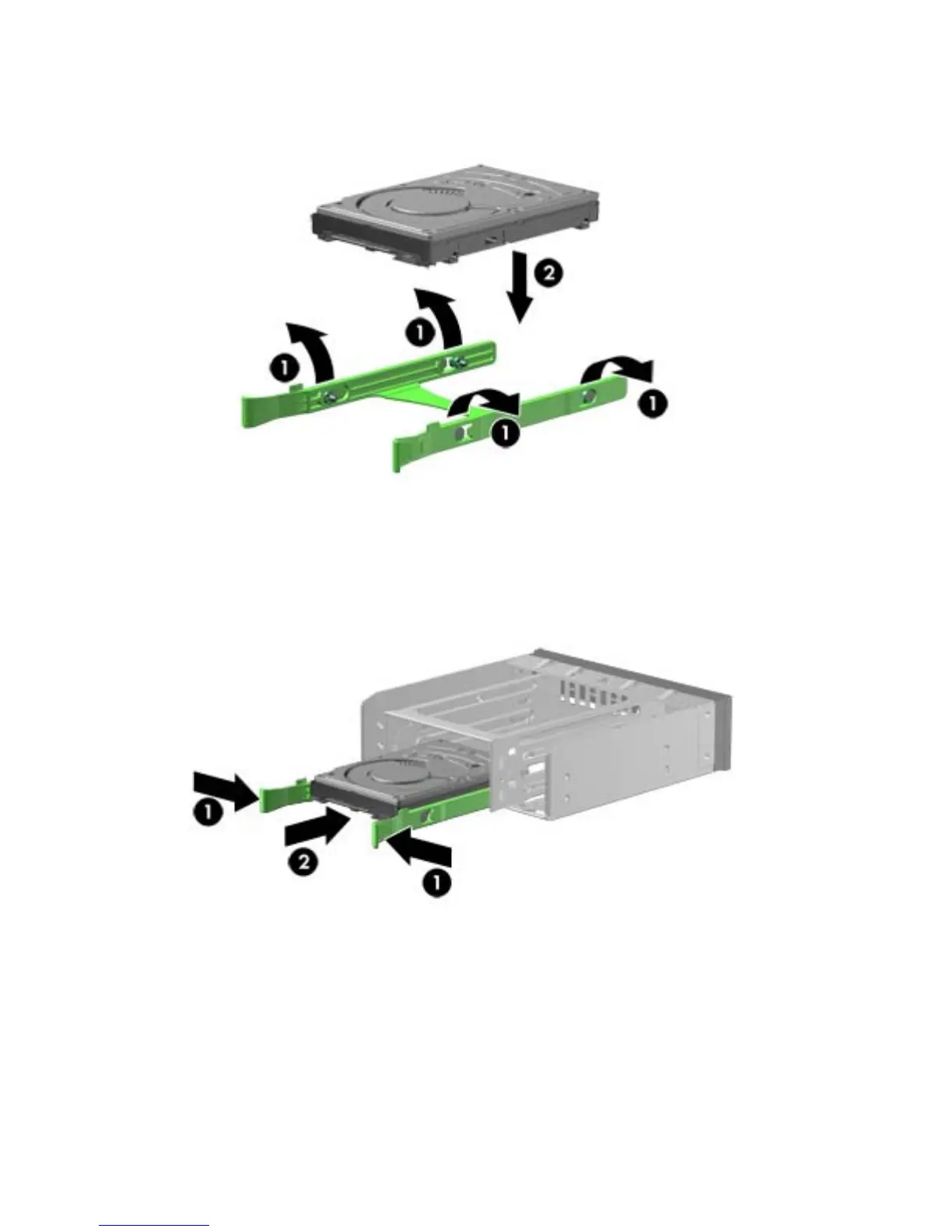 2
1
1
1
1

1
2
1