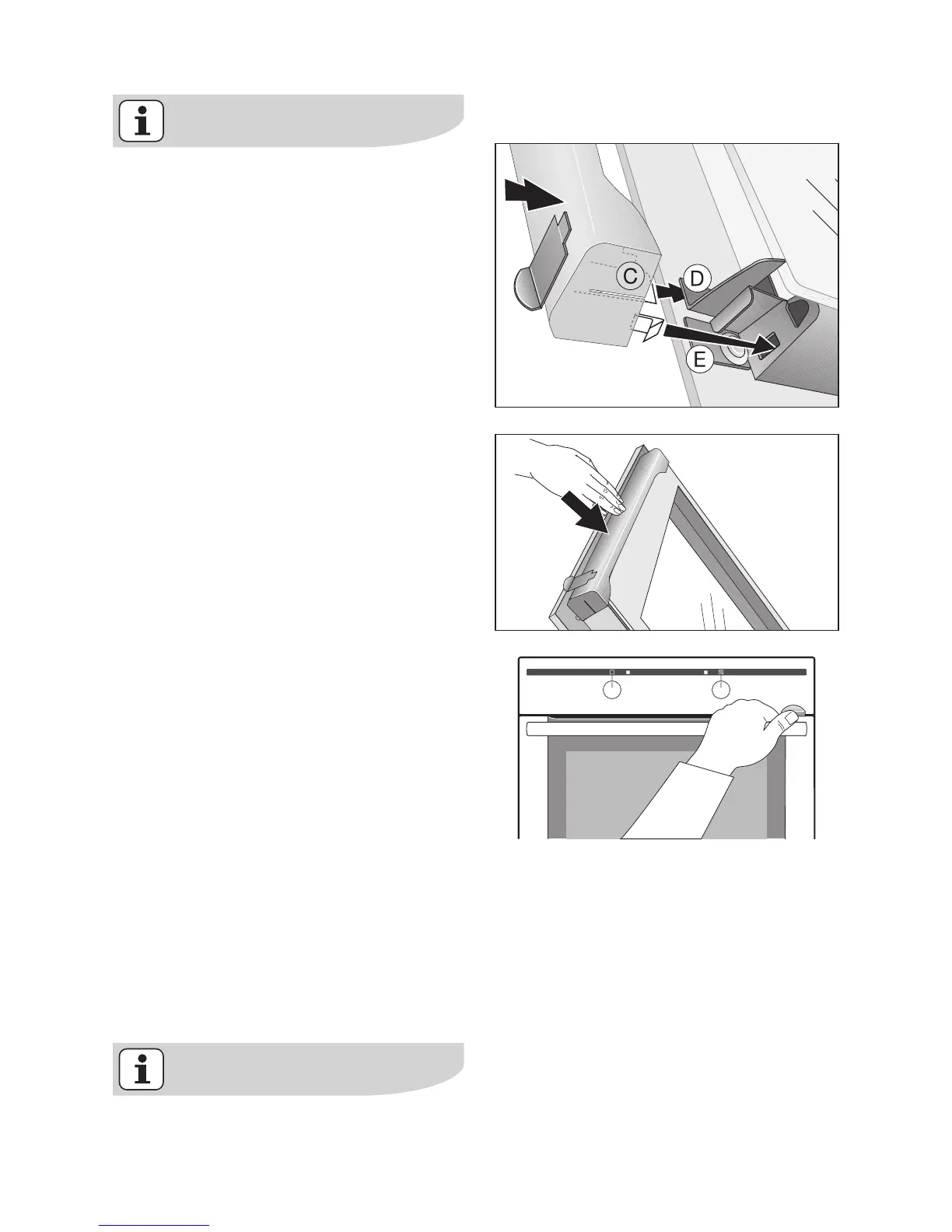 C

D

E