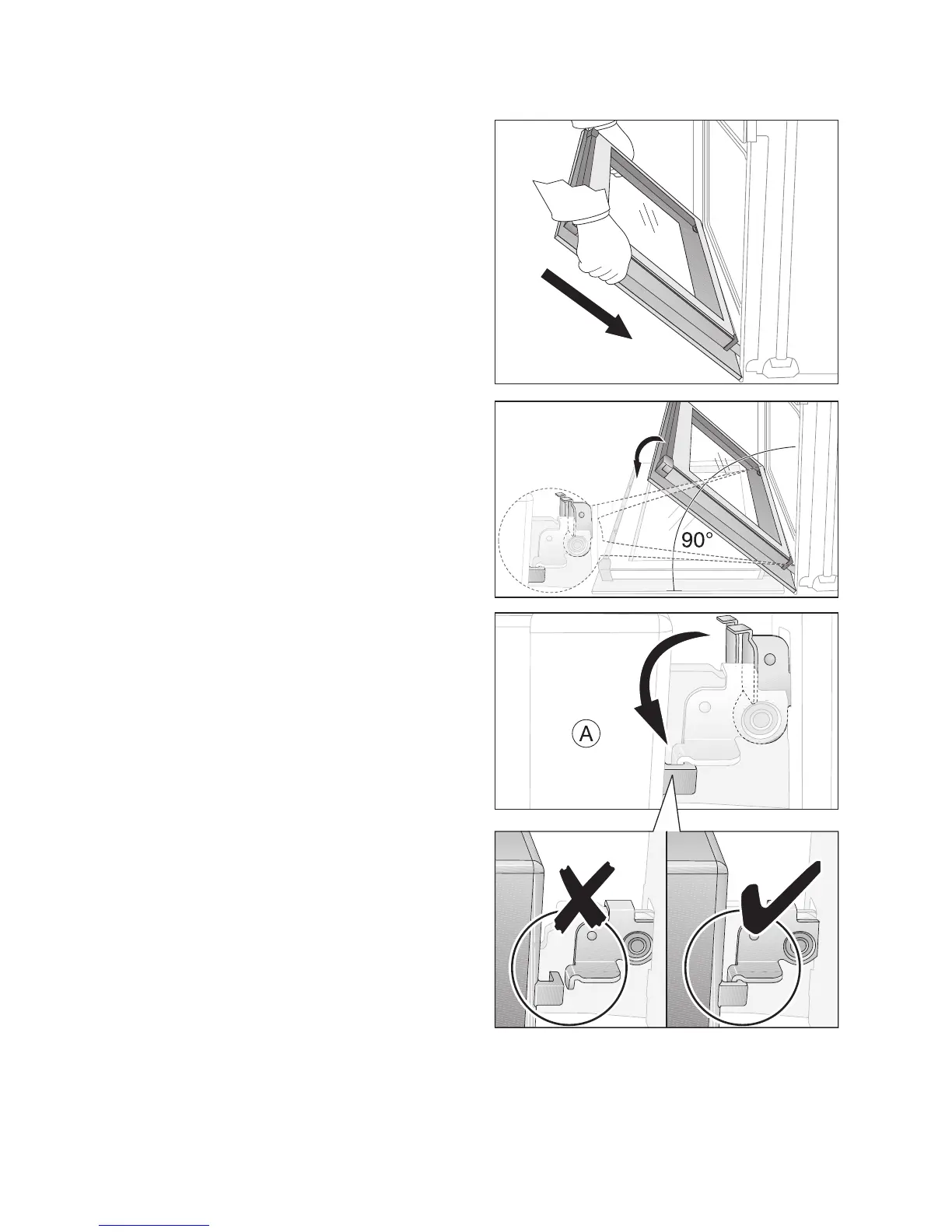 90°

A