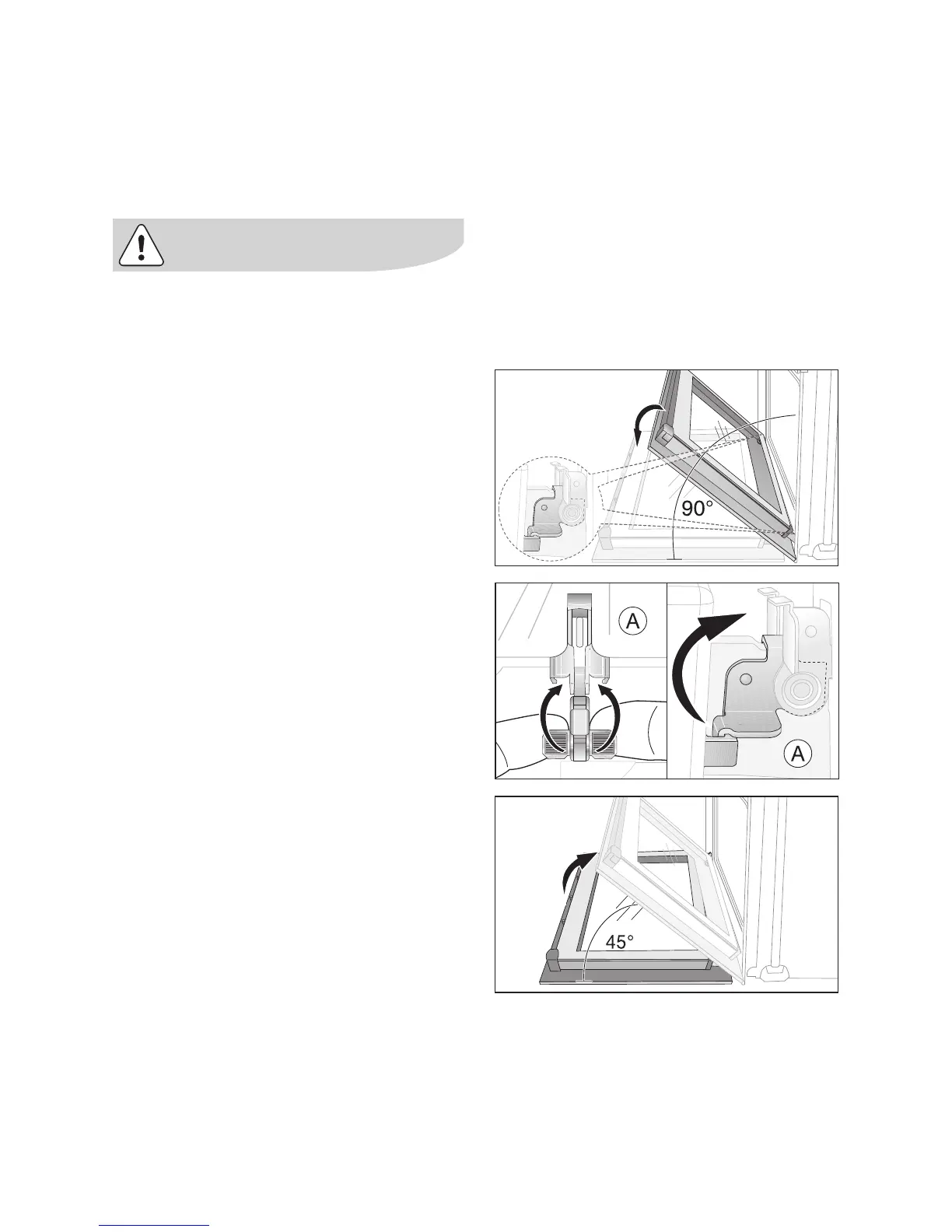 90°

A

A

45°