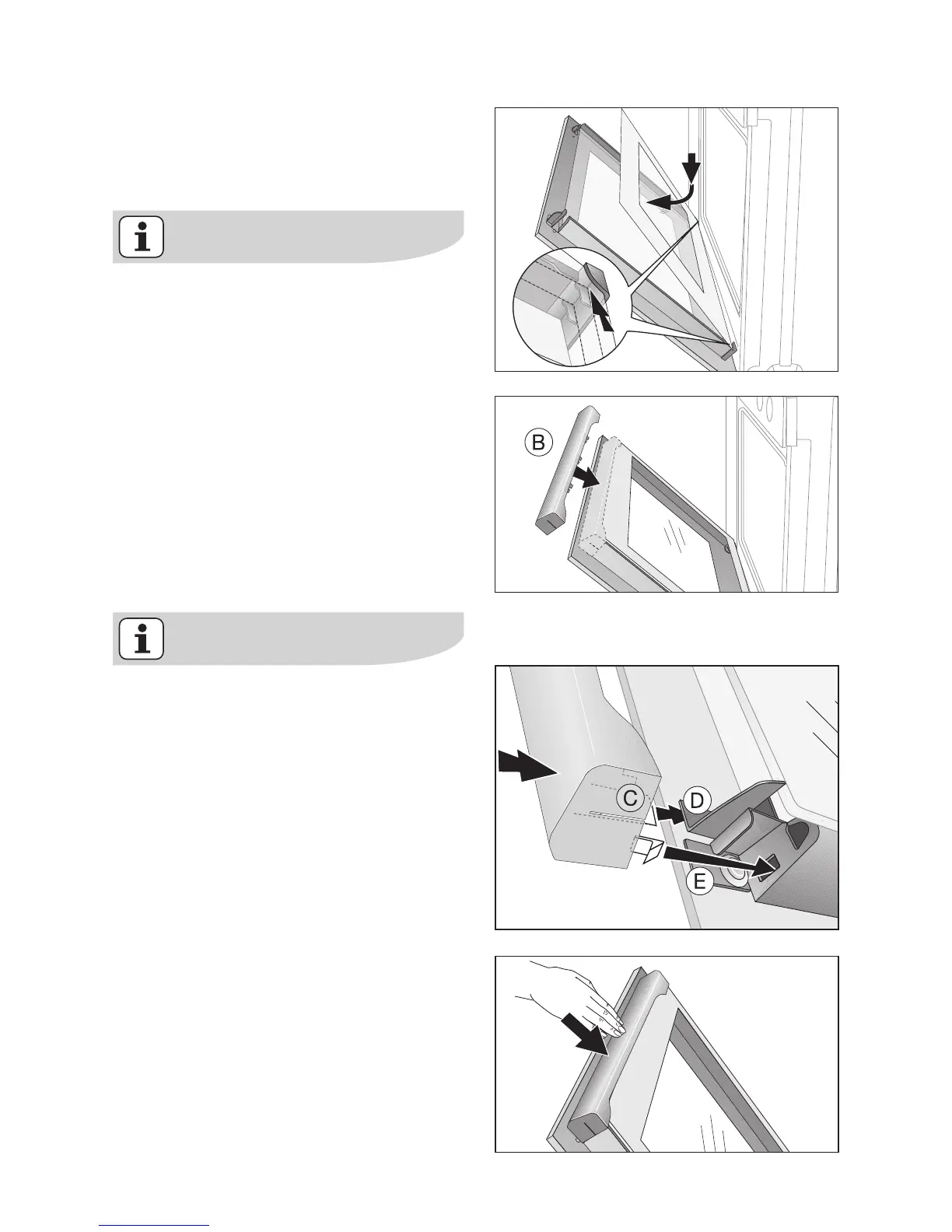 B

C

D

E