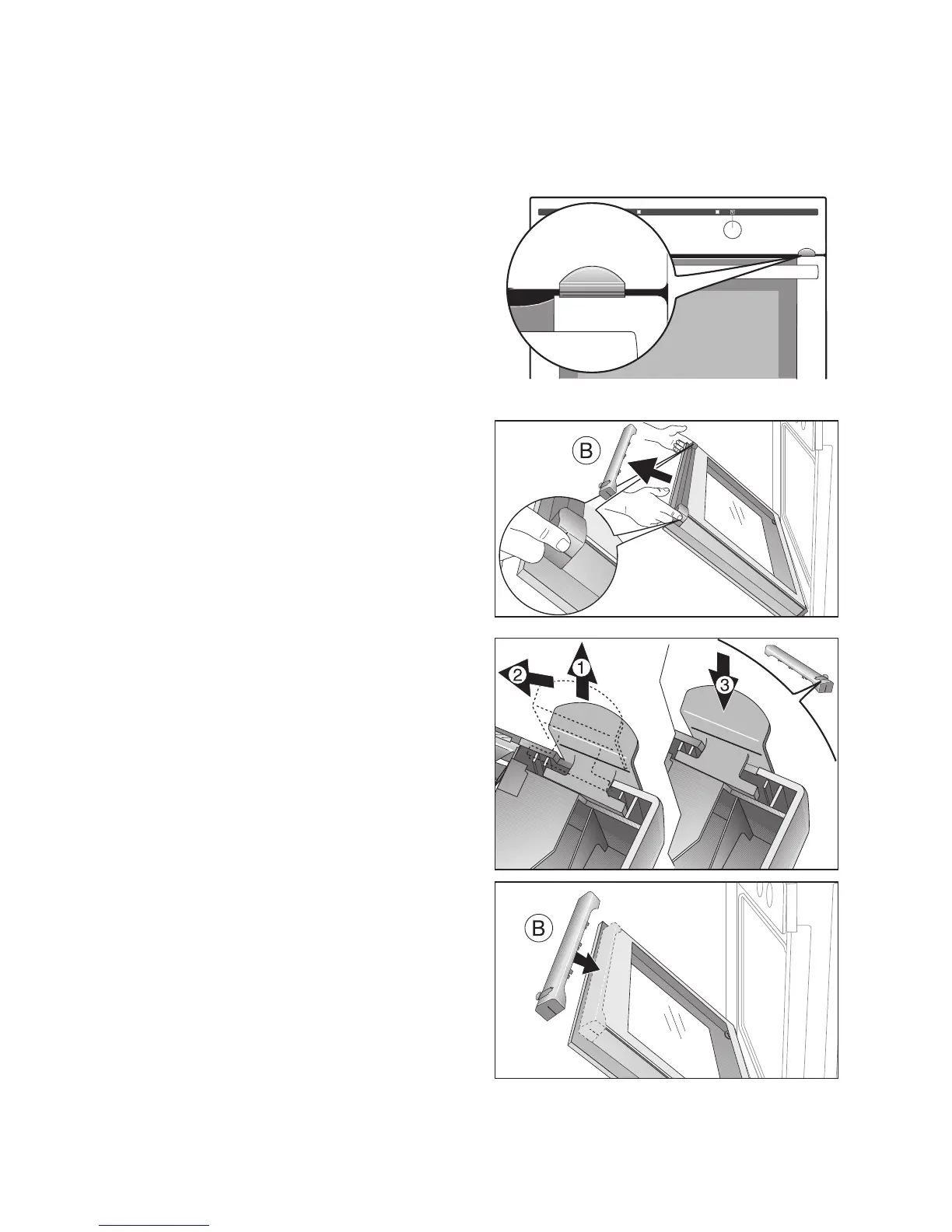 B

2
1
3

B