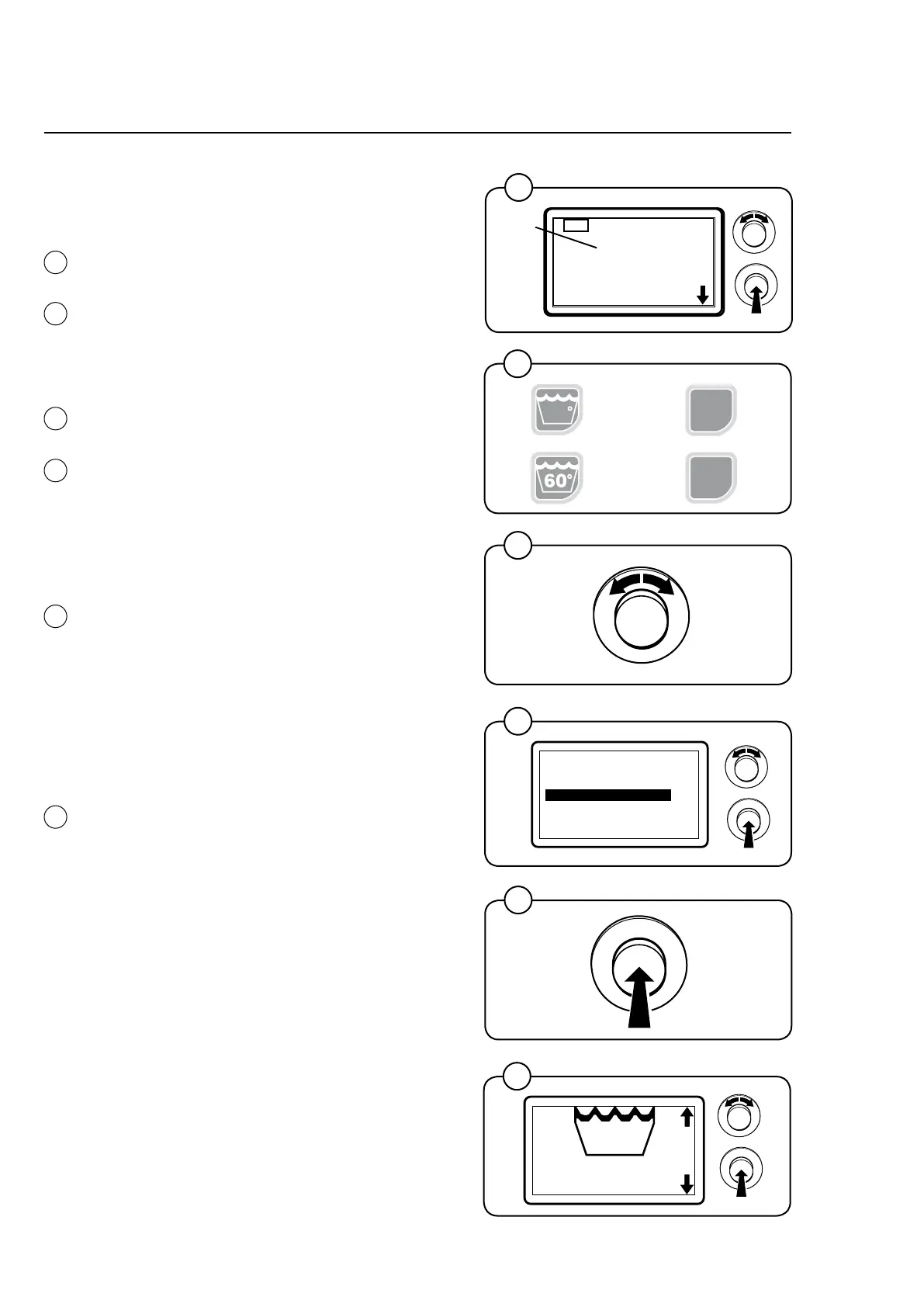 60°