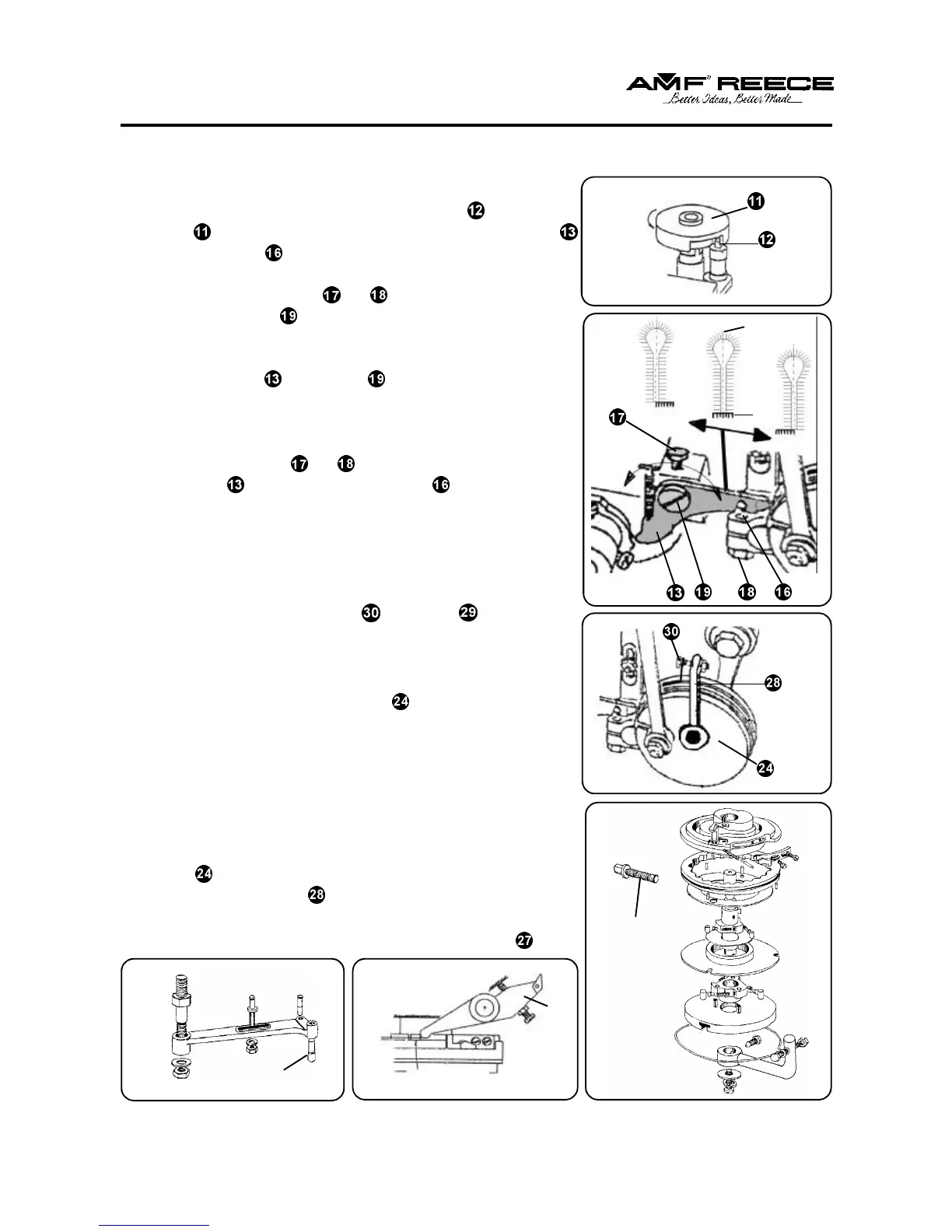 AMF REECE
Better Ideas, Better Made

12
11
13
16

17 18
19

13 19

17 18
13 16

30 29

24

24
28

27

11
12

17
13 19 18 16

30
28
24