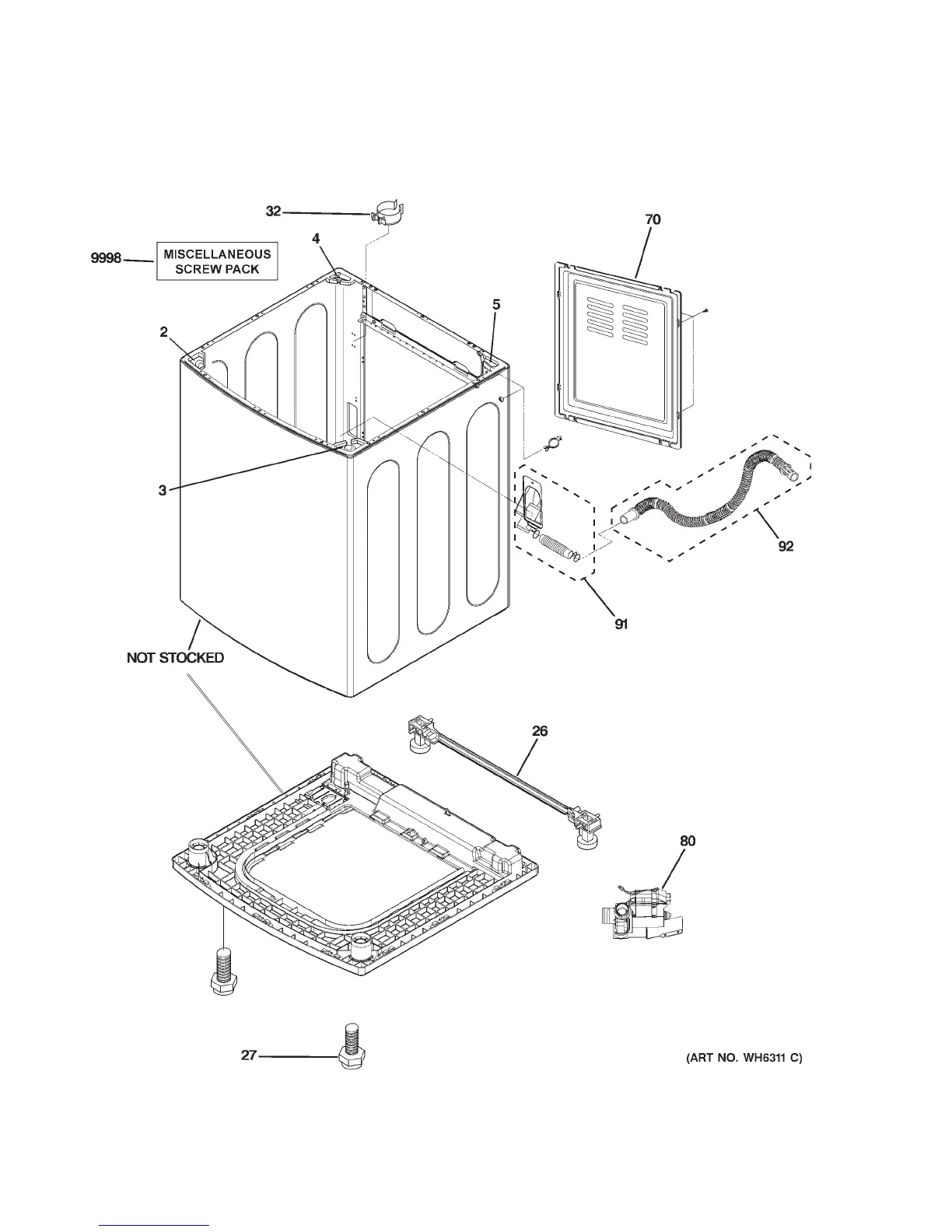 32

70

4

9998 MISCELLANEOUS SCREW PACK

5

2

3

92

91

NOT STOCKED

26

80

27

(ART NO. WH6311 C)