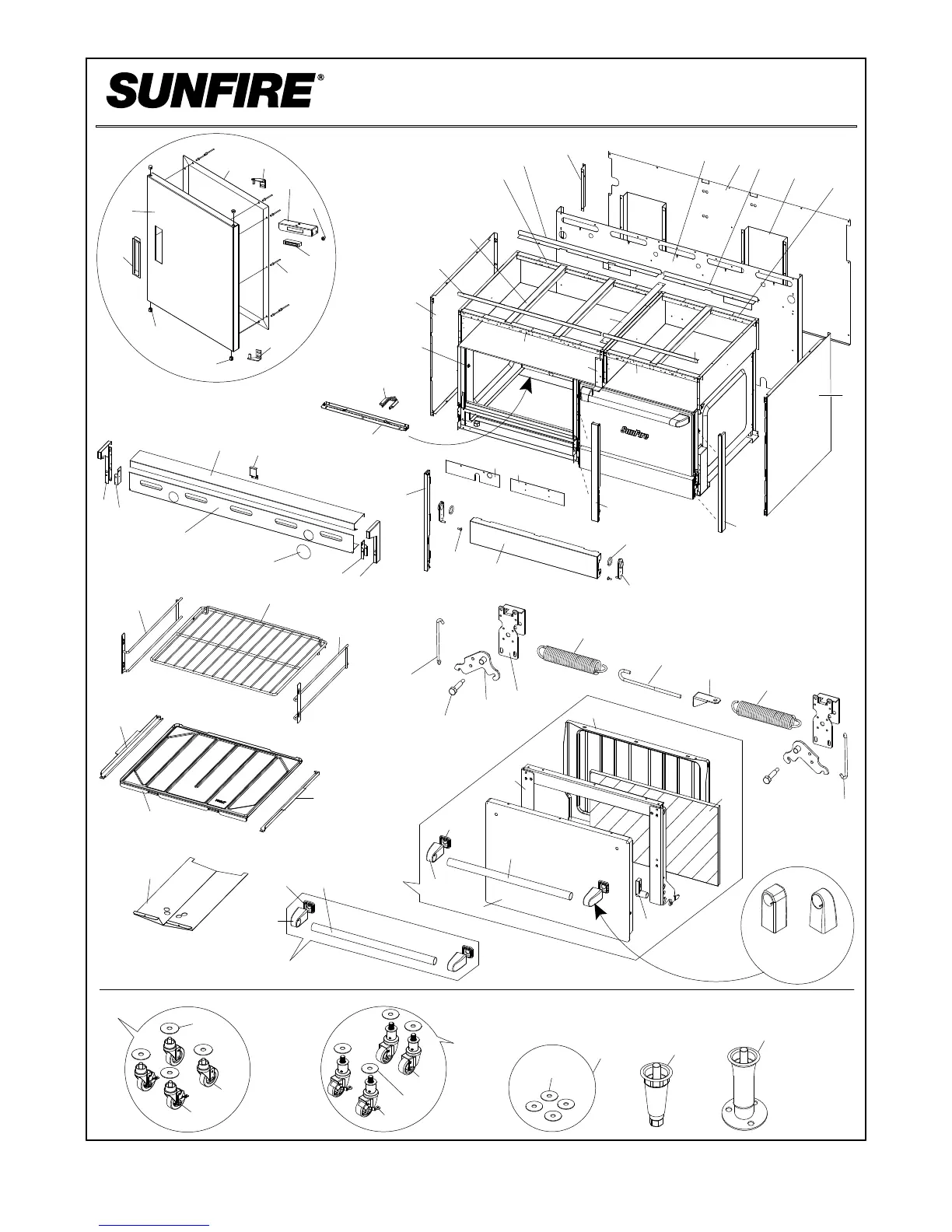 SUNFIRE®

SunFire