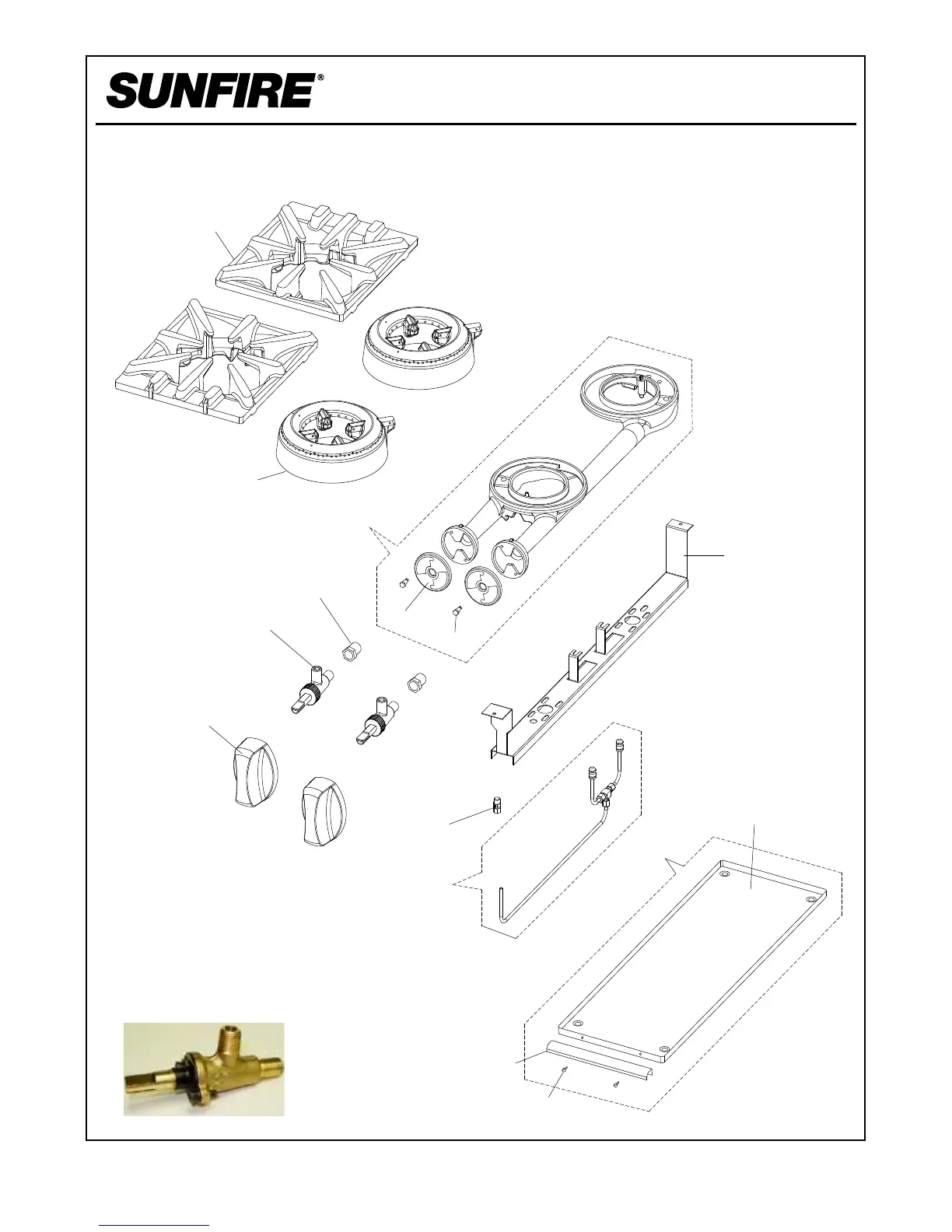 SUNFIRE®