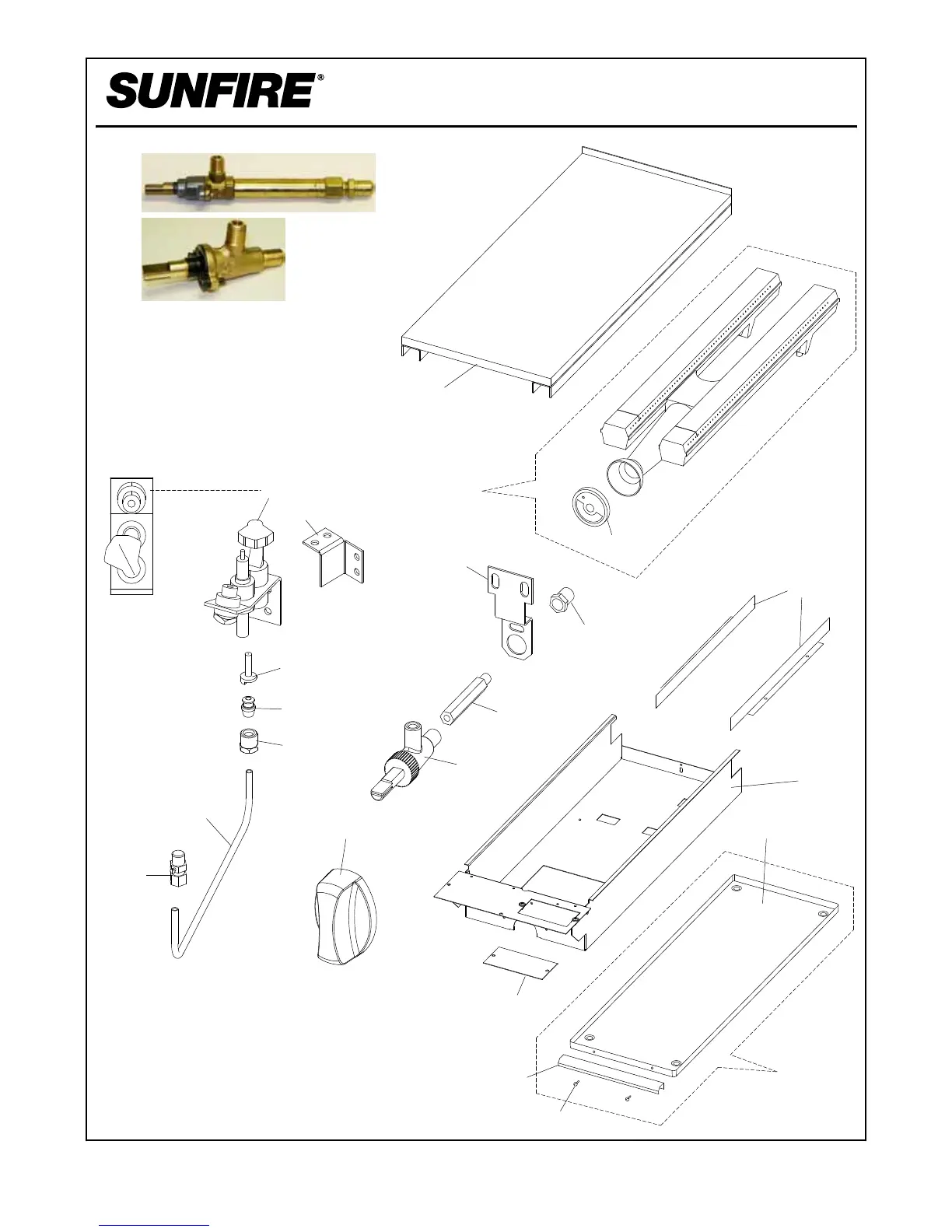 SUNFIRE®