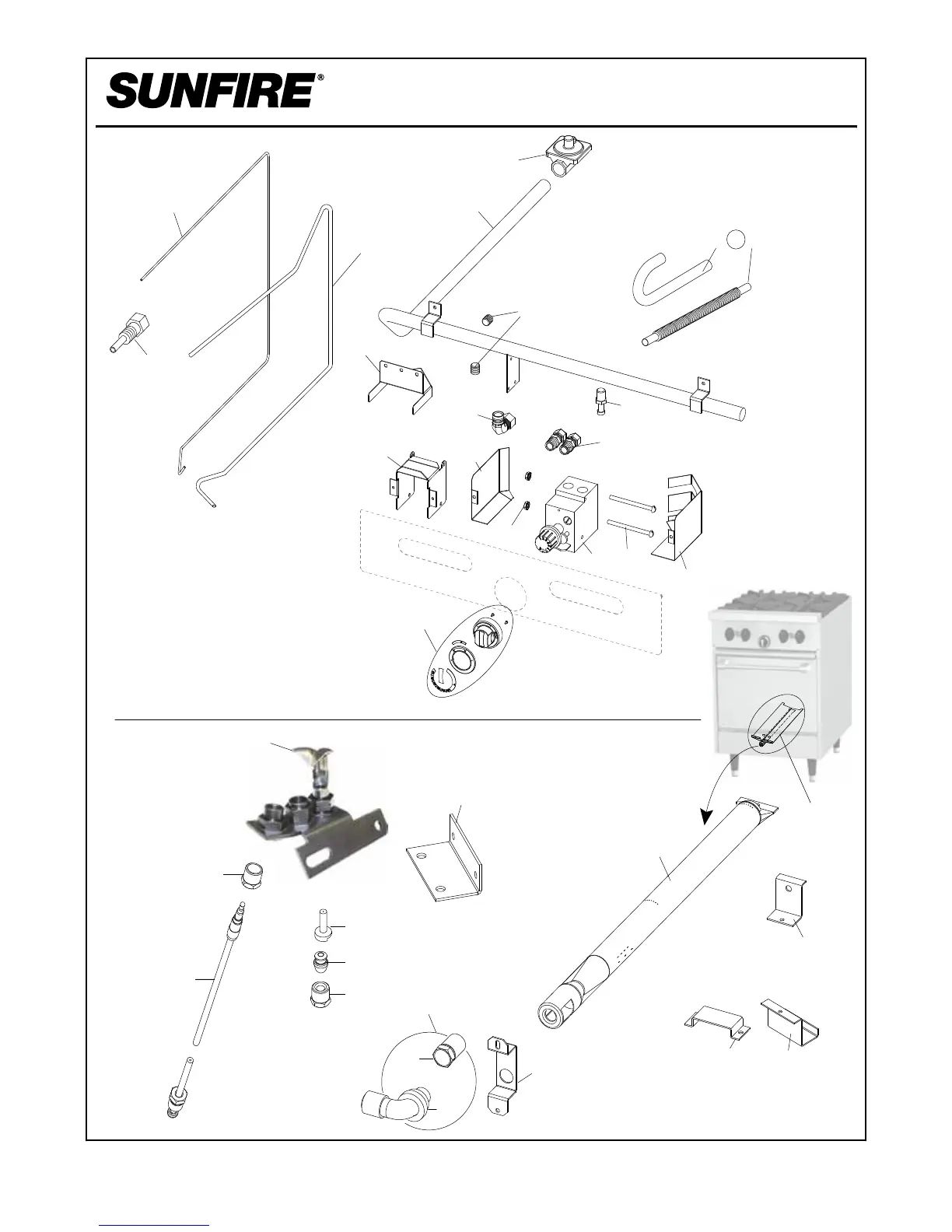 SUNFIRE®