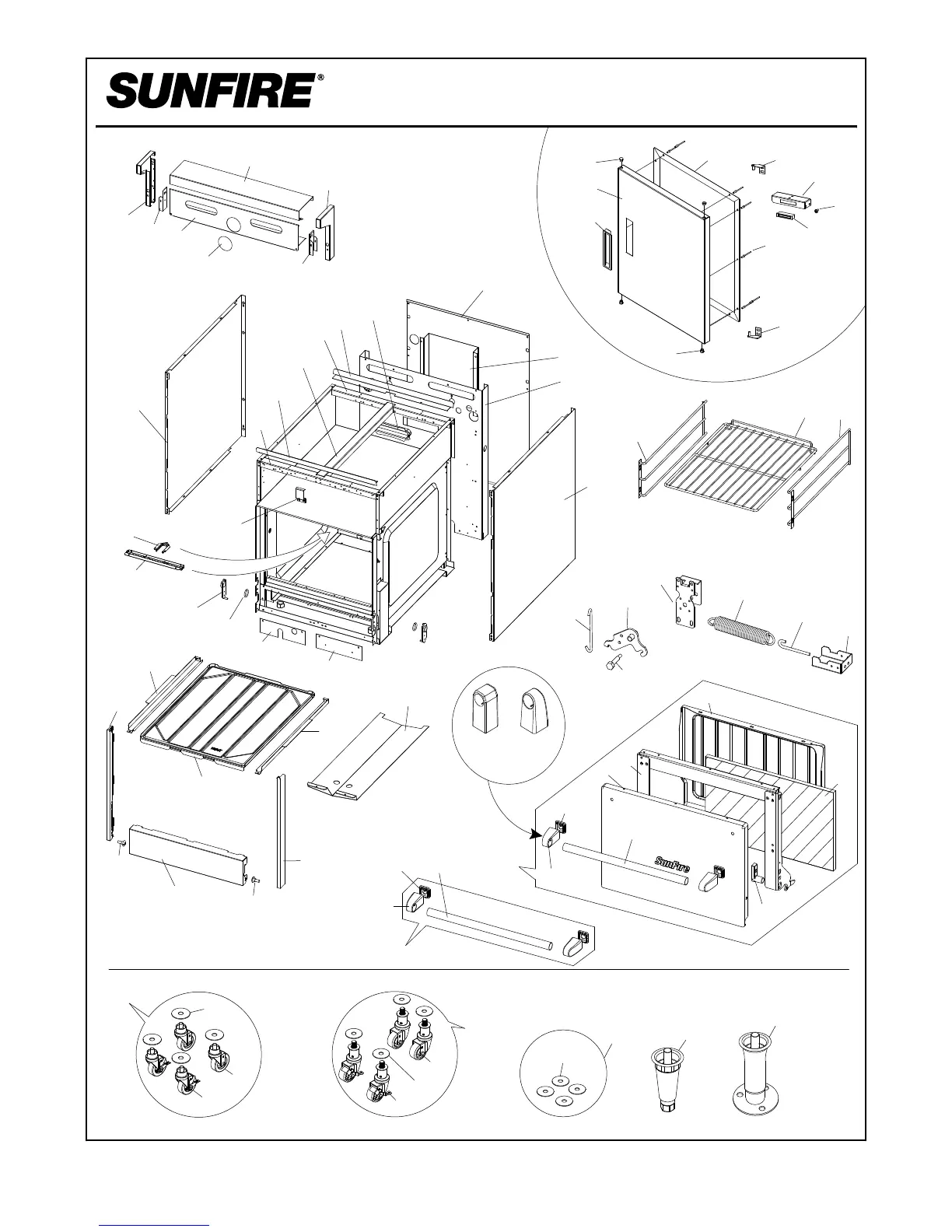 SUNFIRE®

SunFire