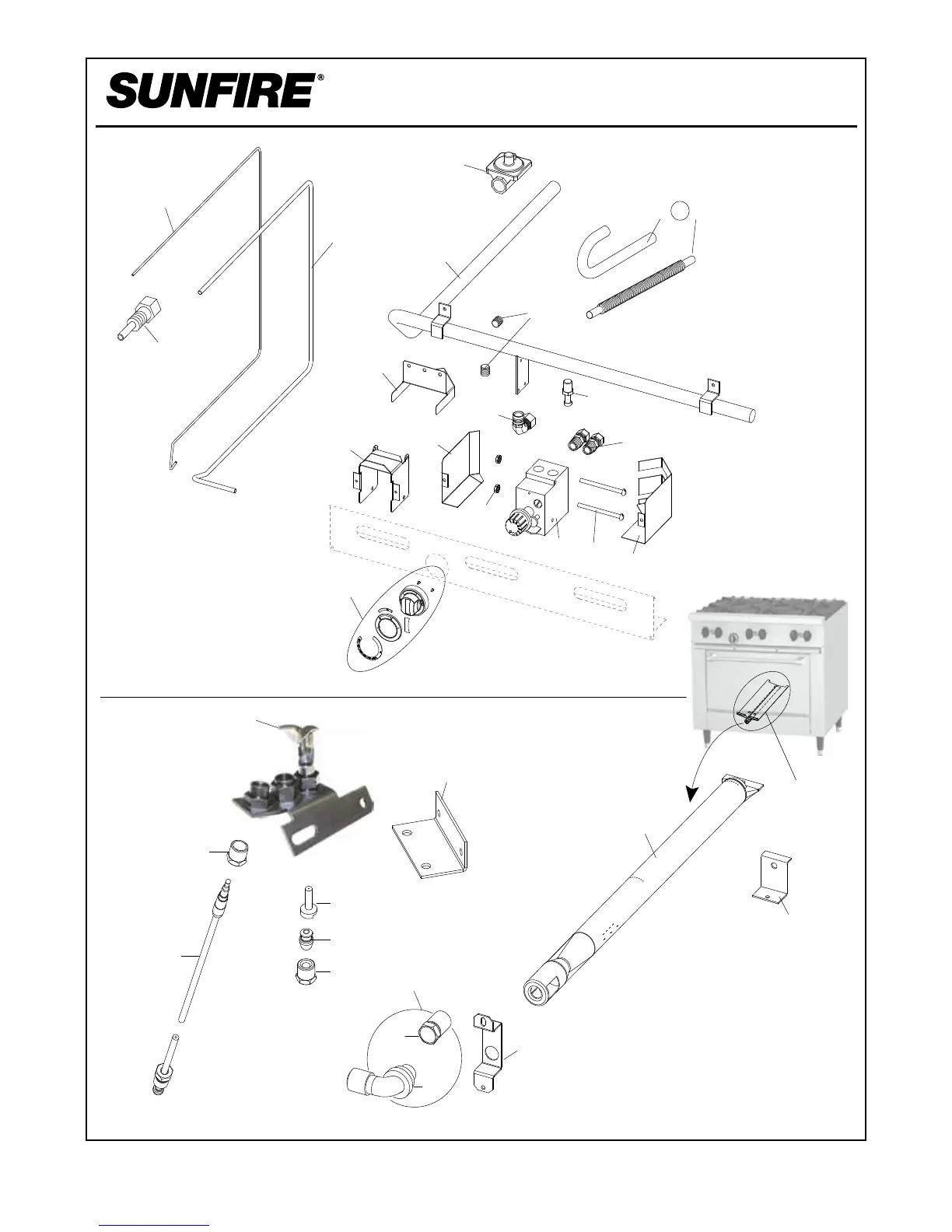 SUNFIRE®