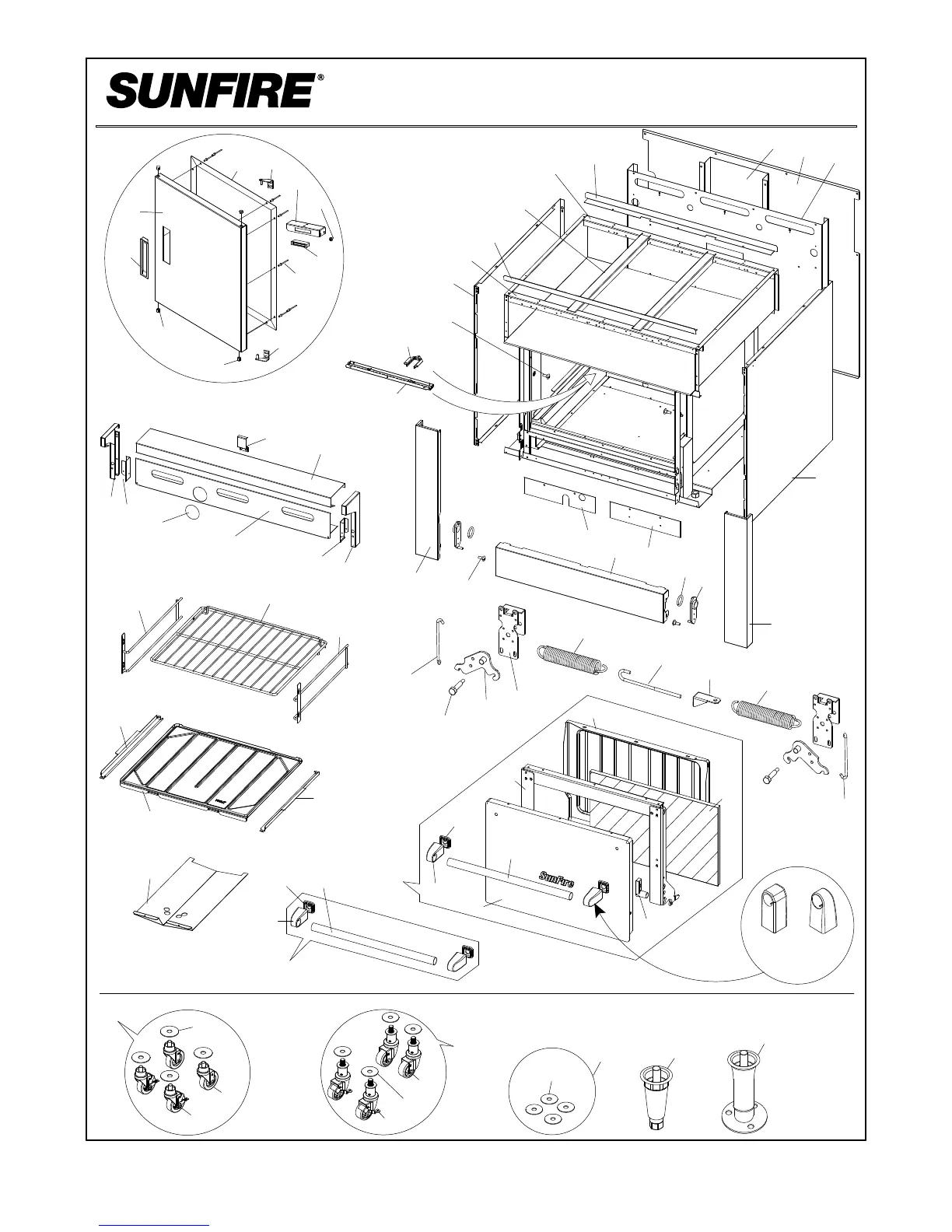 SUNFIRE®

SunFire