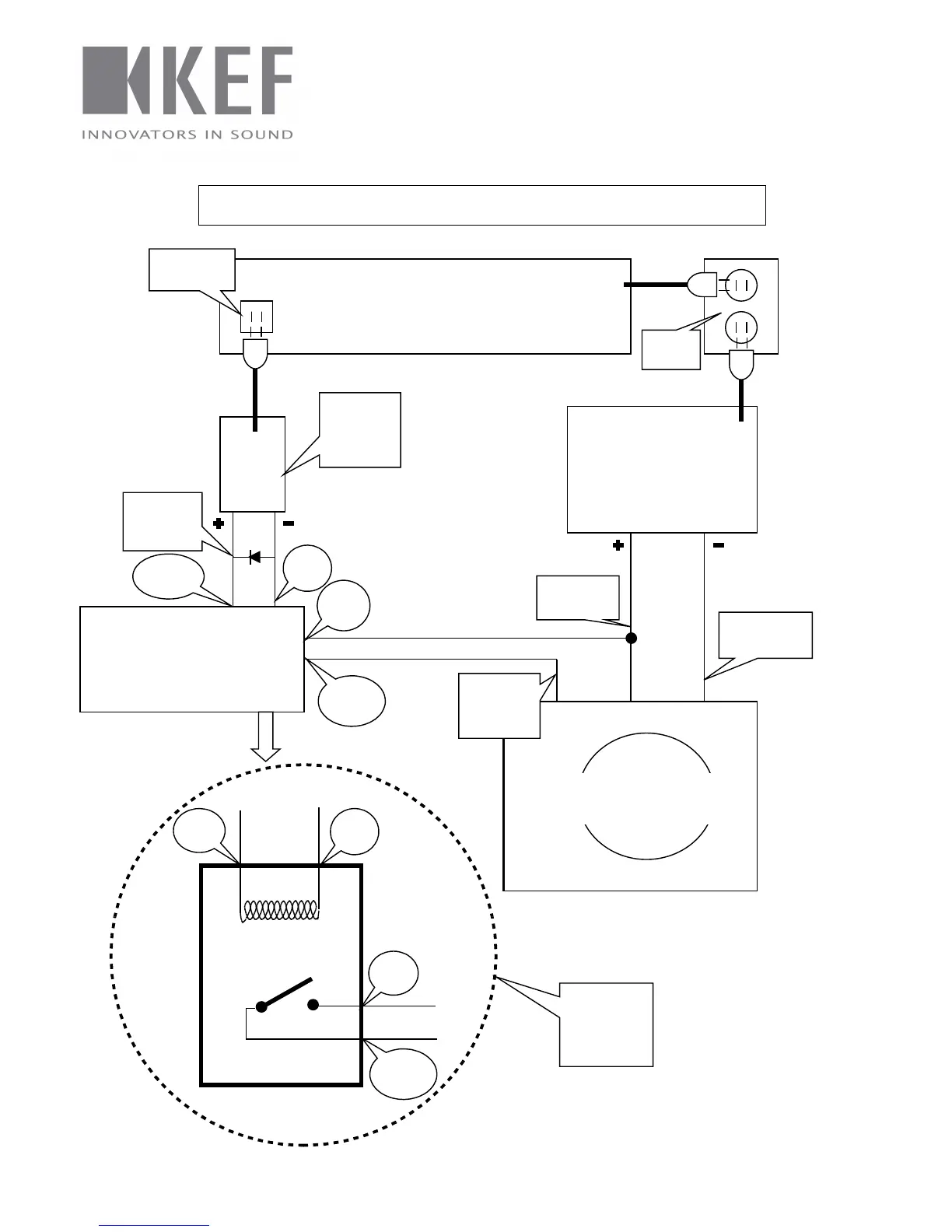 KEF
INNOVATORS IN SOUND