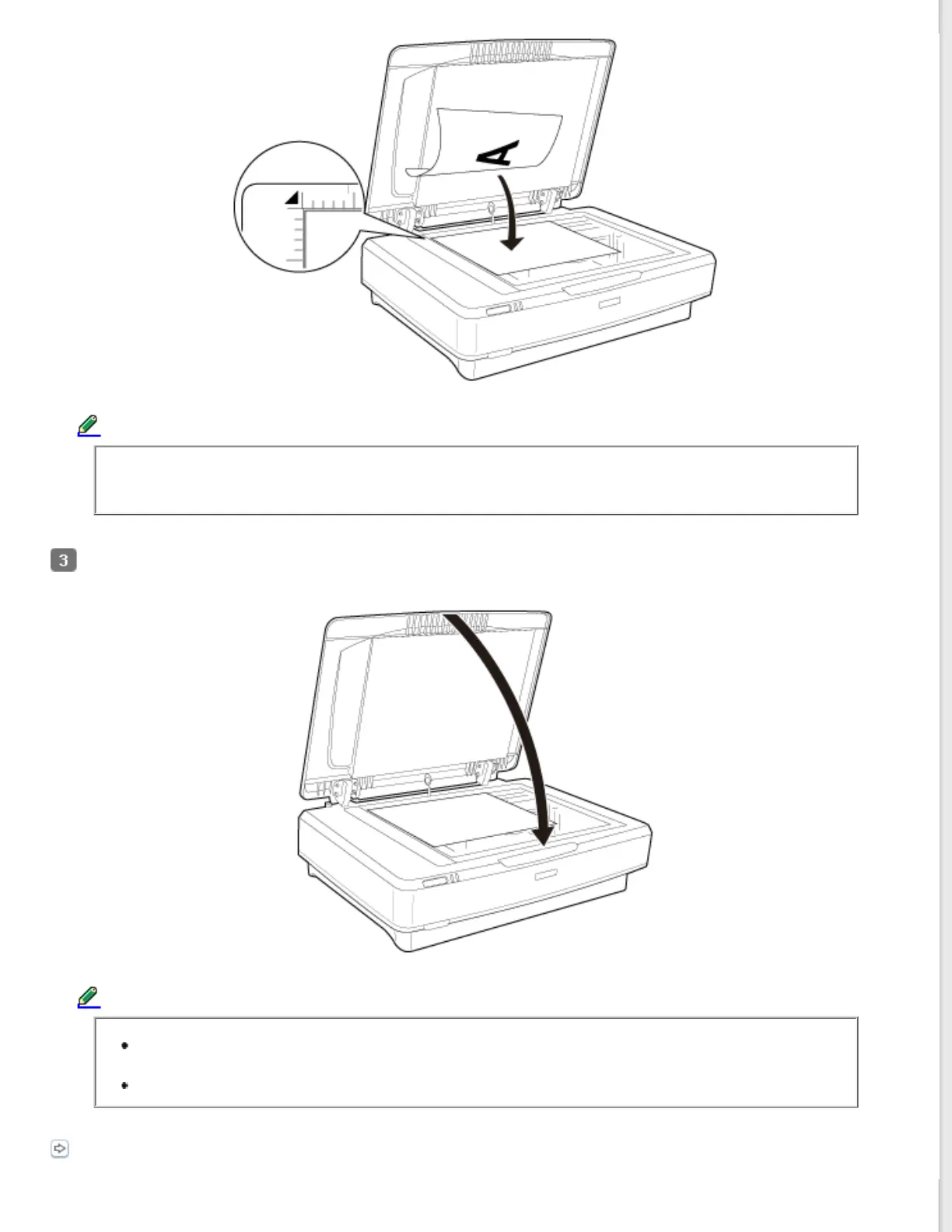 A

3