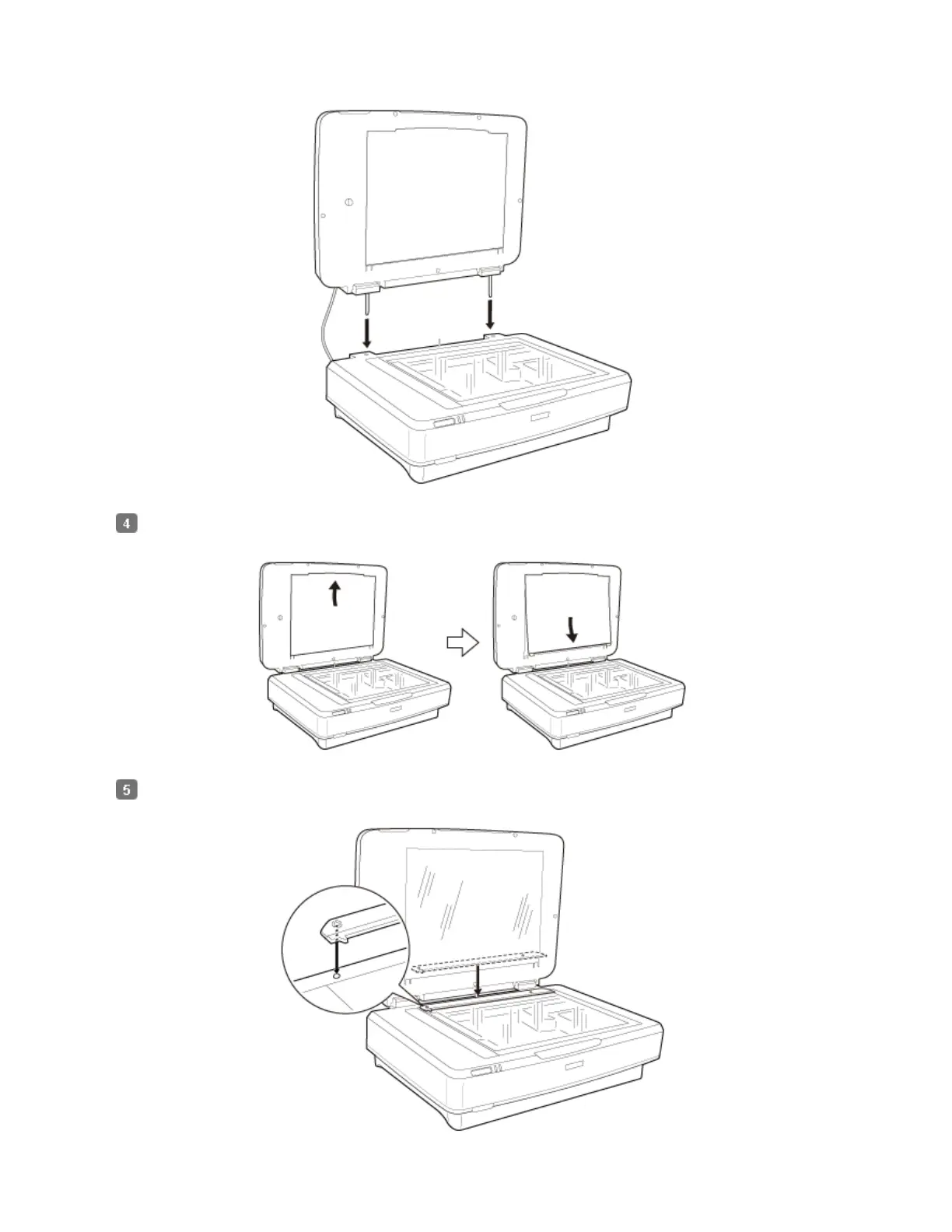 4

5