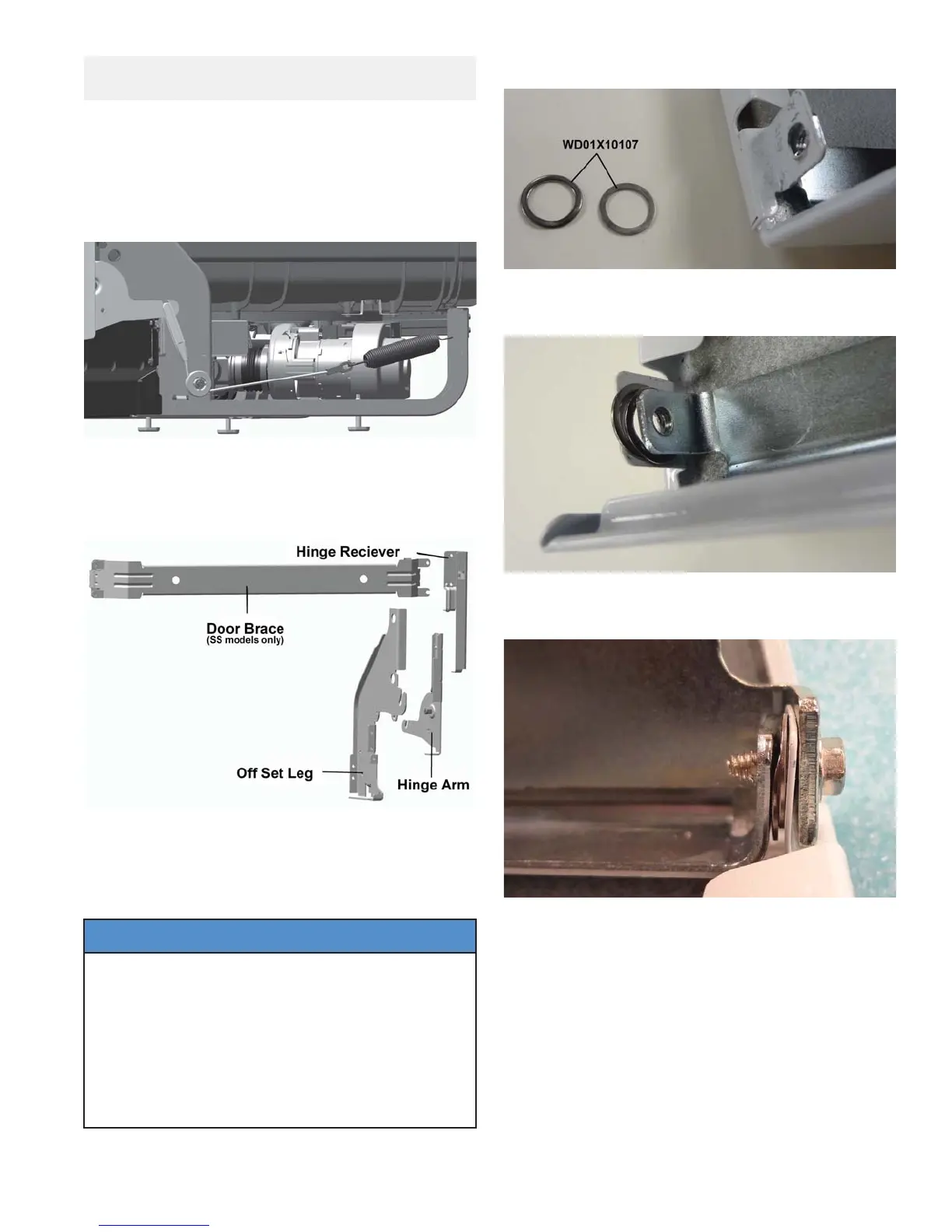 WD01X10107

Hinge Reciever

Door Brace
(SS models only)

Off Set Leg

Hinge Arm