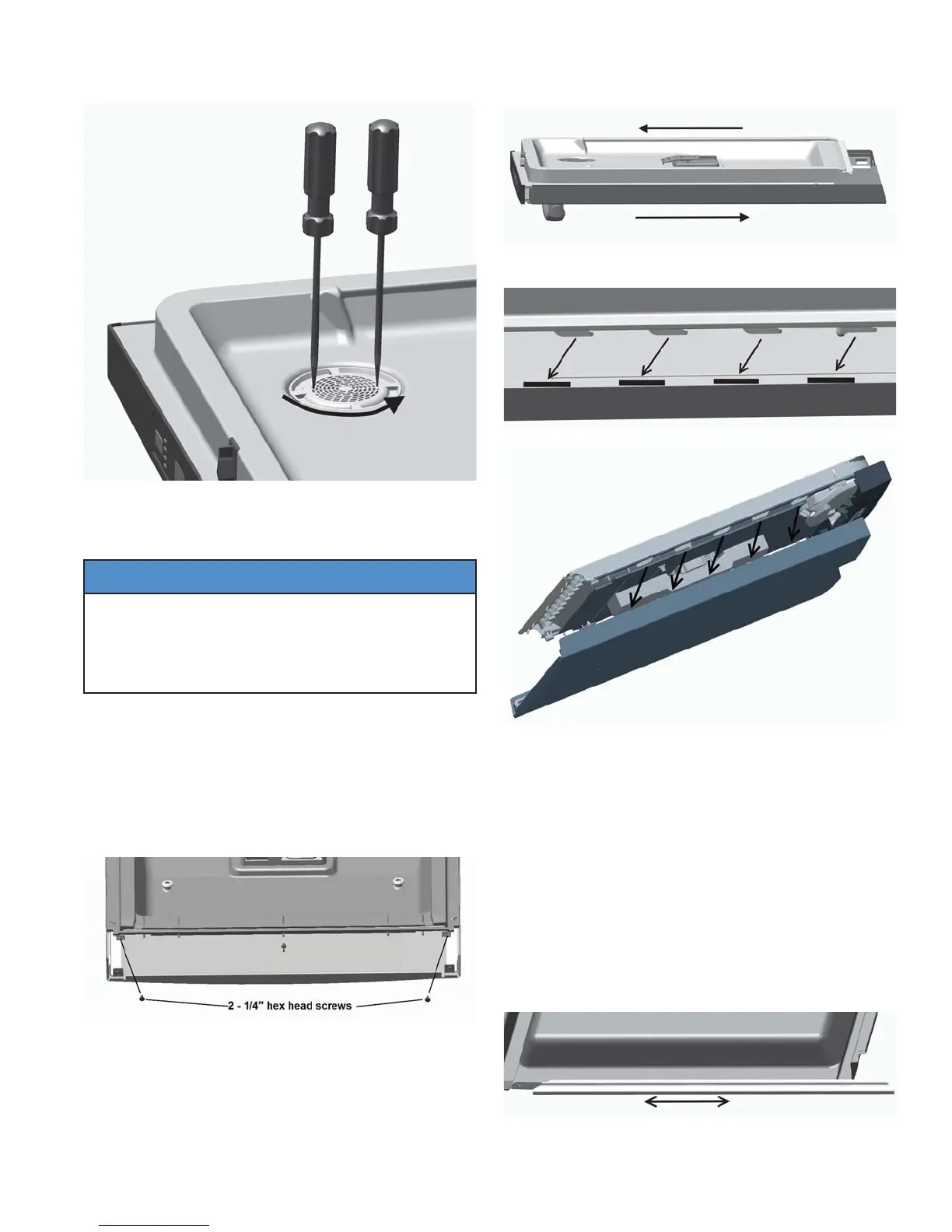 2 - 1/4" hex head screws