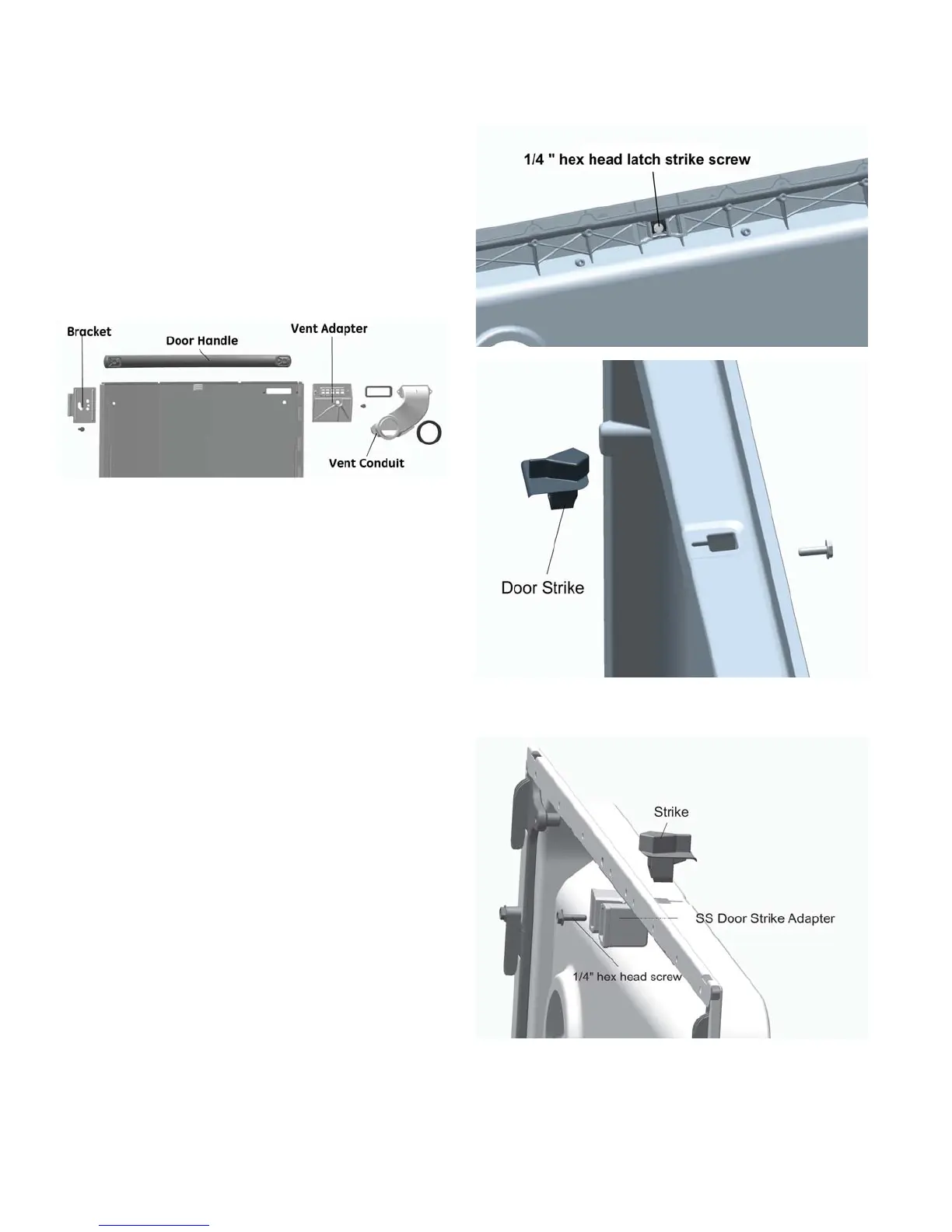 Bracket
Door Handle
Vent Adapter
Vent Conduit

1/4 " hex head latch strike screw

Door Strike

Strike
SS Door Strike Adapter
1/4" hex head screw