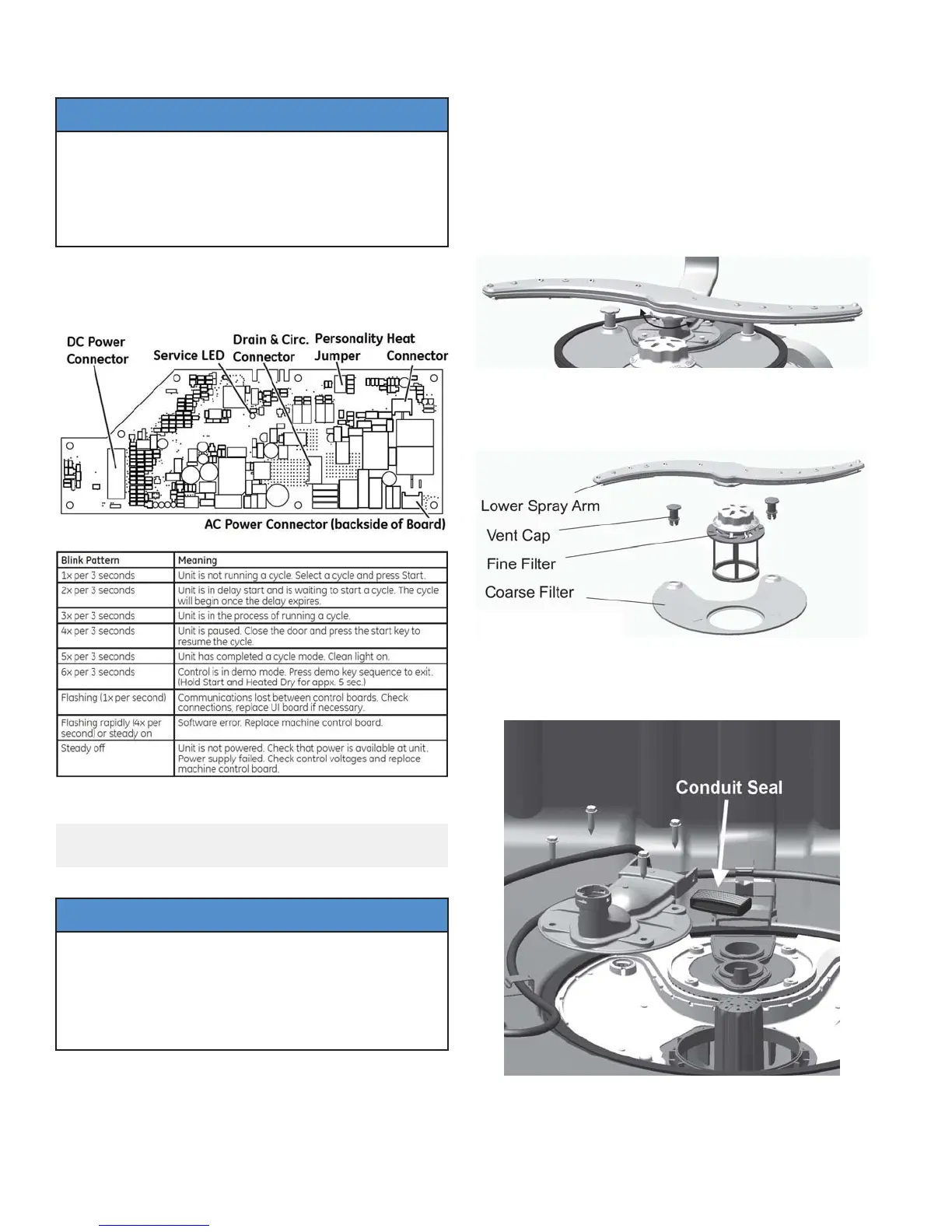 DC Power Connector

Service LED

Drain & Circ. Connector

Personality Jumper

Heat Connector

AC Power Connector (backside of Board)

| Blink Pattern | Meaning |
|---|---|
| 1x per 3 seconds | Unit is not running a cycle. Select a cycle and press Start. |
| 2x per 3 seconds | Unit is in delay start and is waiting to start a cycle. The cycle will begin once the delay expires. |
| 3x per 3 seconds | Unit is in the process of running a cycle. |
| 4x per 3 seconds | Unit is paused. Close the door and press the start key to resume the cycle. |
| 5x per 3 seconds | Unit has completed a cycle mode. Clean light on. |
| 6x per 3 seconds | Control is in demo mode. Press demo key sequence to exit. (Hold Start and Heated Dry for appx. 5 sec.) |
| Flashing (1x per second) | Communications lost between control boards. Check connections, replace UI board if necessary. |
| Flashing rapidly (4x per second) or steady on | Software error. Replace machine control board. |
| Steady off | Unit is not powered. Check that power is available at unit. Power supply failed. Check control voltages and replace machine control board. |

Lower Spray Arm

Vent Cap

Fine Filter

Coarse Filter

Conduit Seal