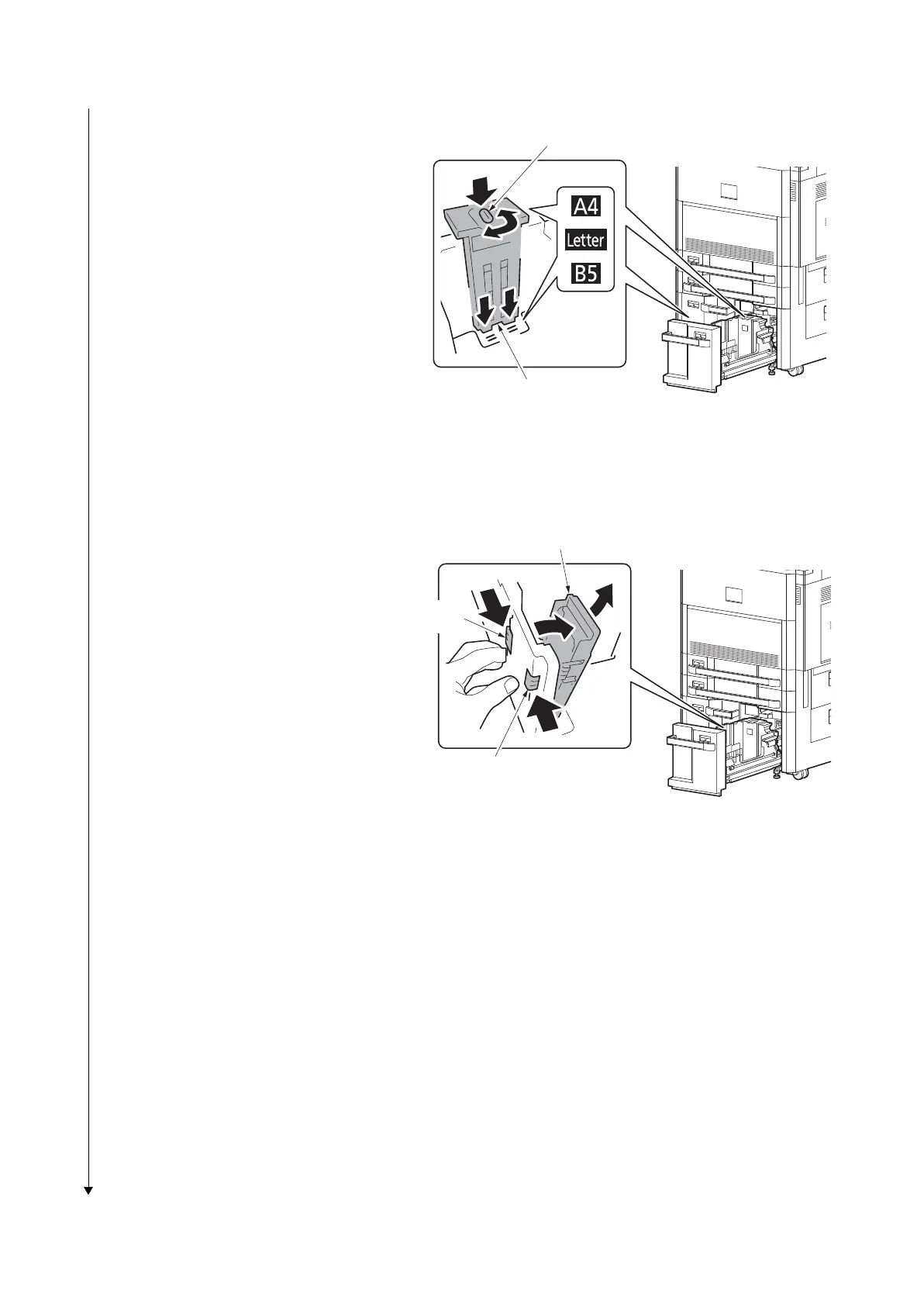 A4
Letter
B5