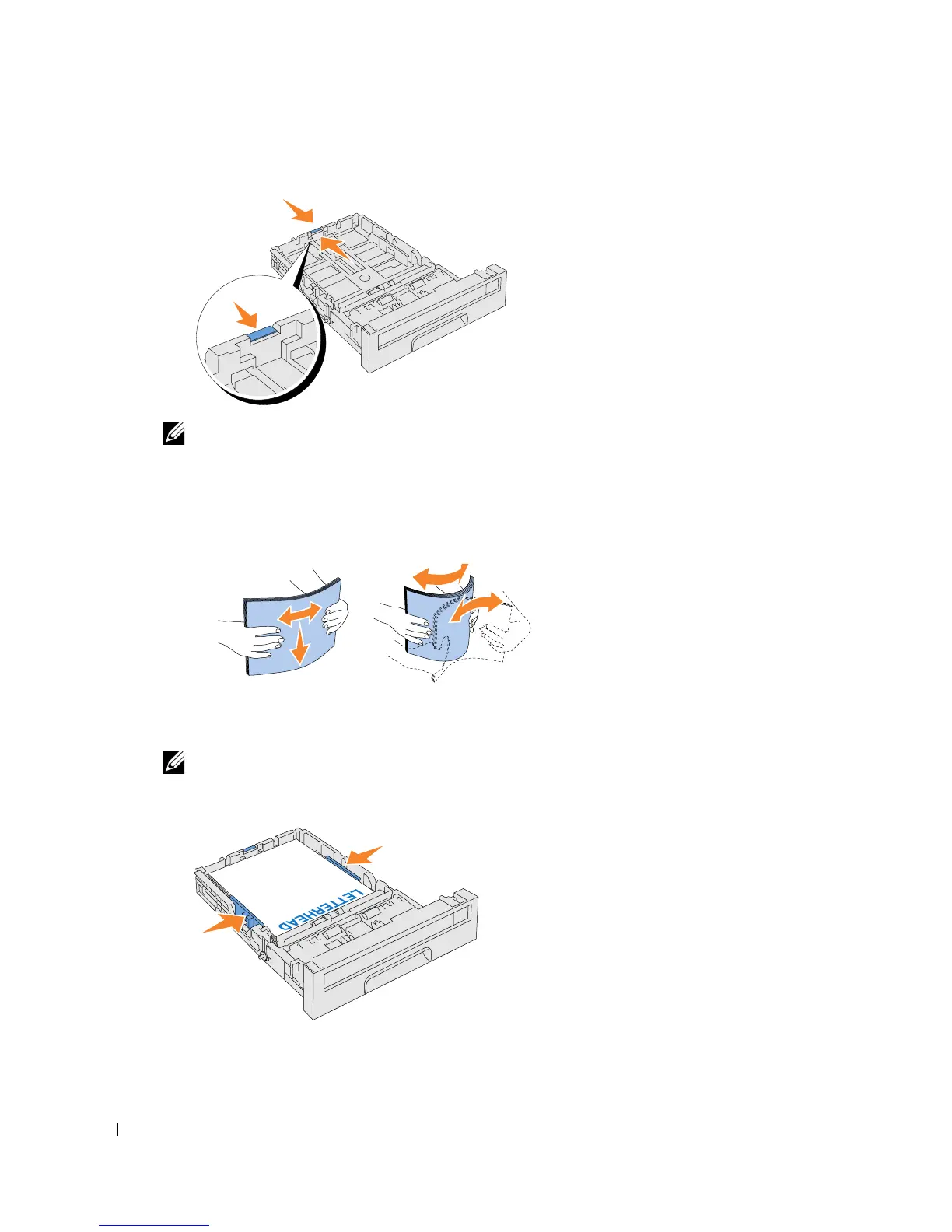 LETTERHEAD