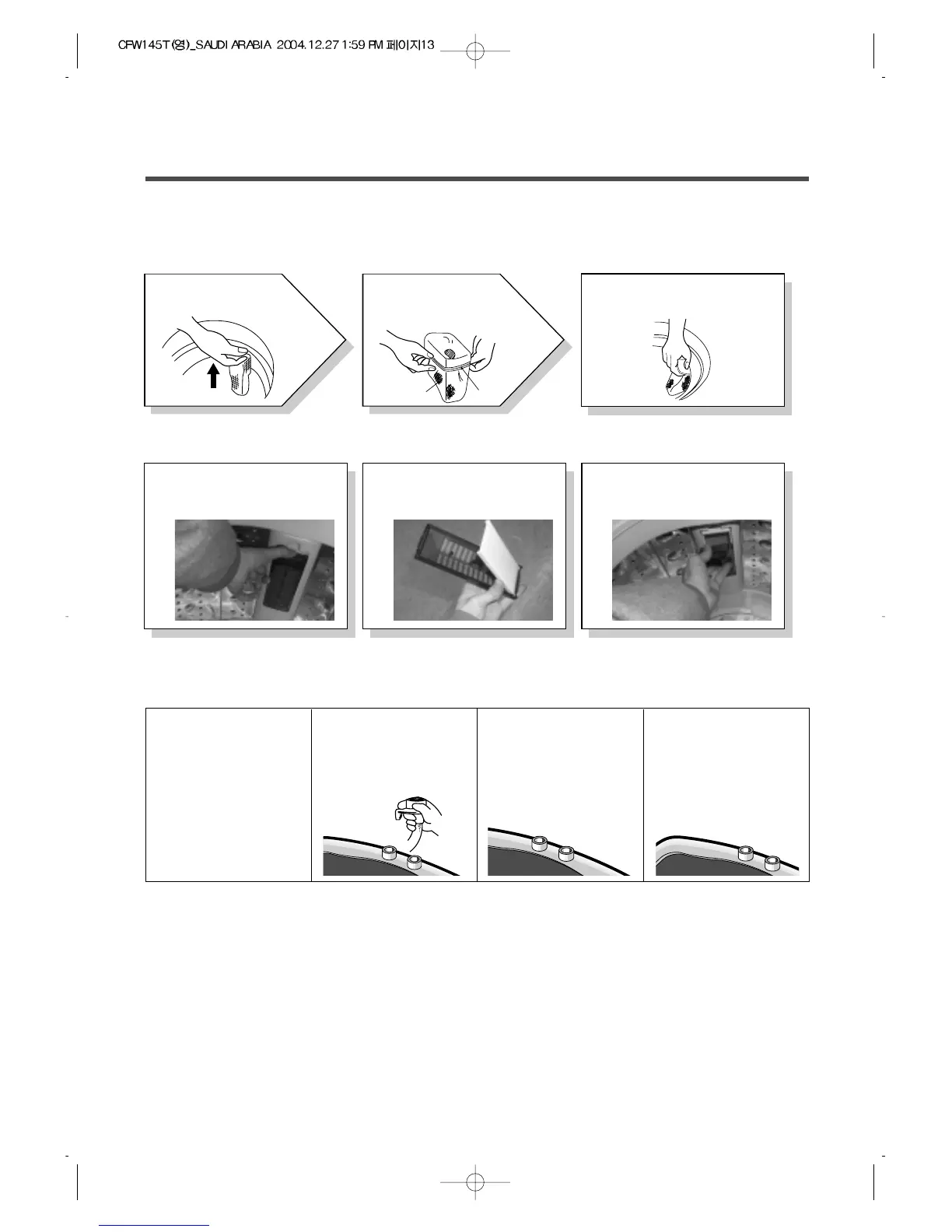 CFW145T(영)_SAUDI ARABIA 2004.12.27 1:59 PM 페이지13