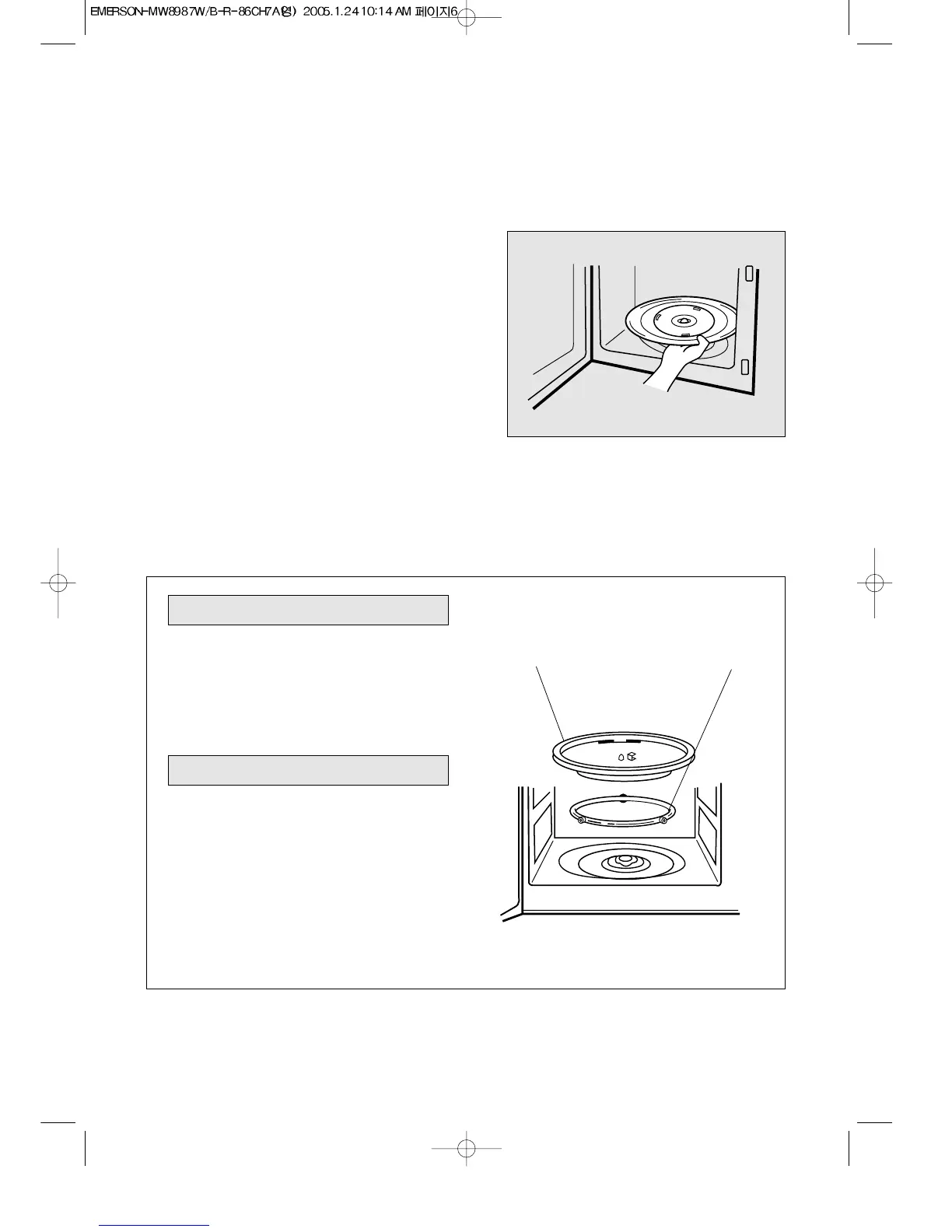 EMERSON-MW8987W/B-R-86CH7A(영) 2005.1.24 10:14 AM 페이지6