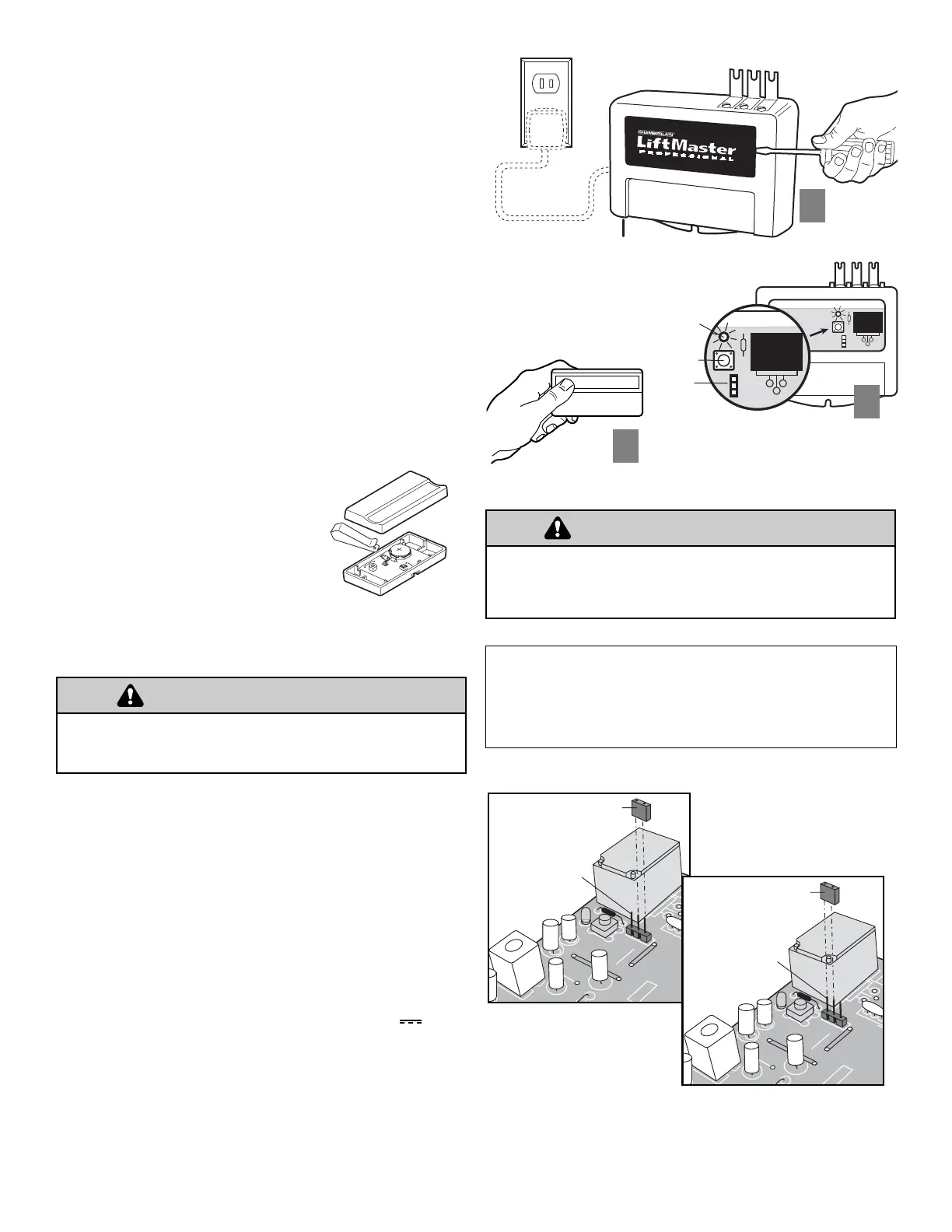 CHAMBERLAIN
LiftMaster
PROFESSIONAL