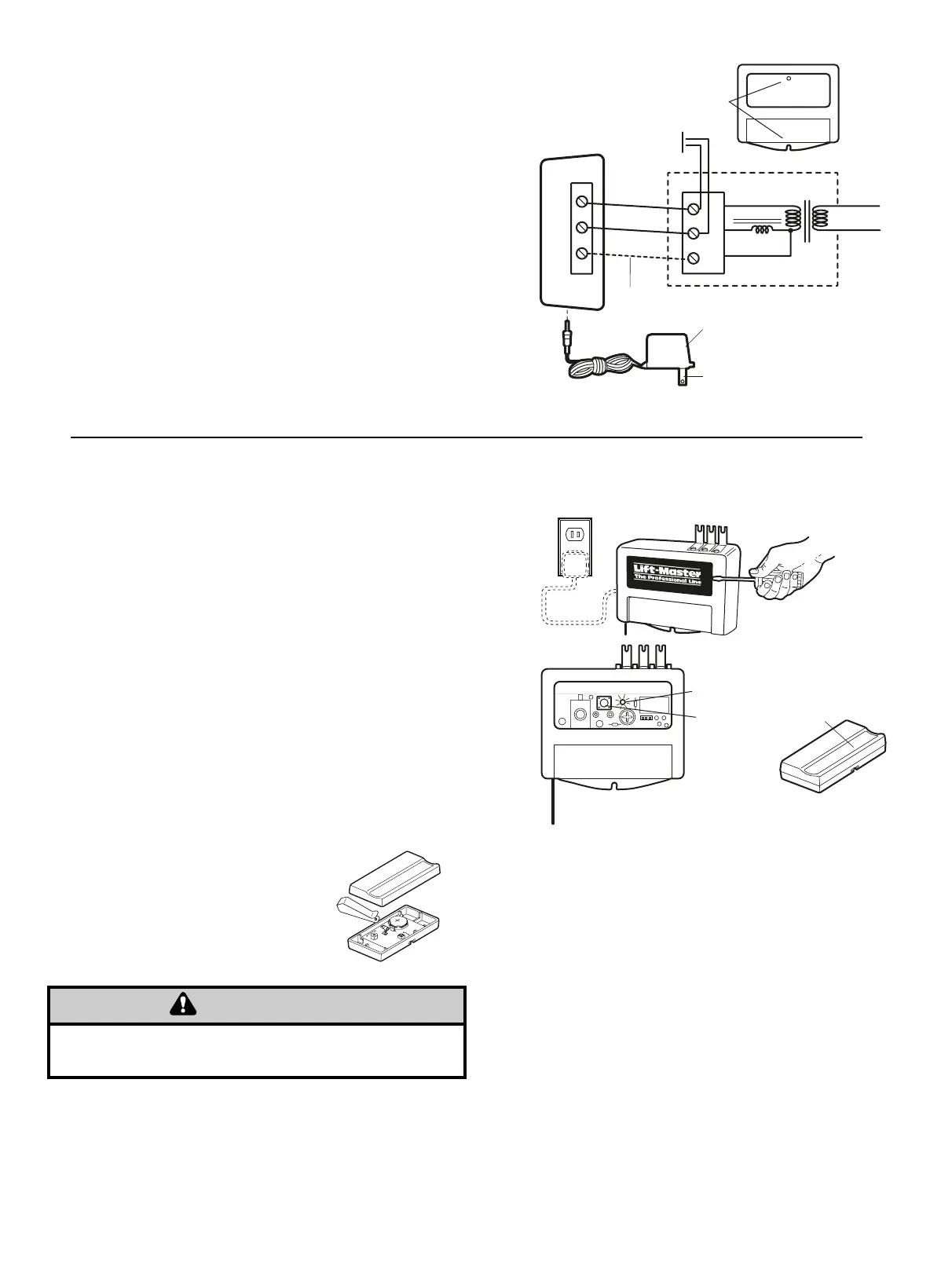 Lift-Master
The Professional Line