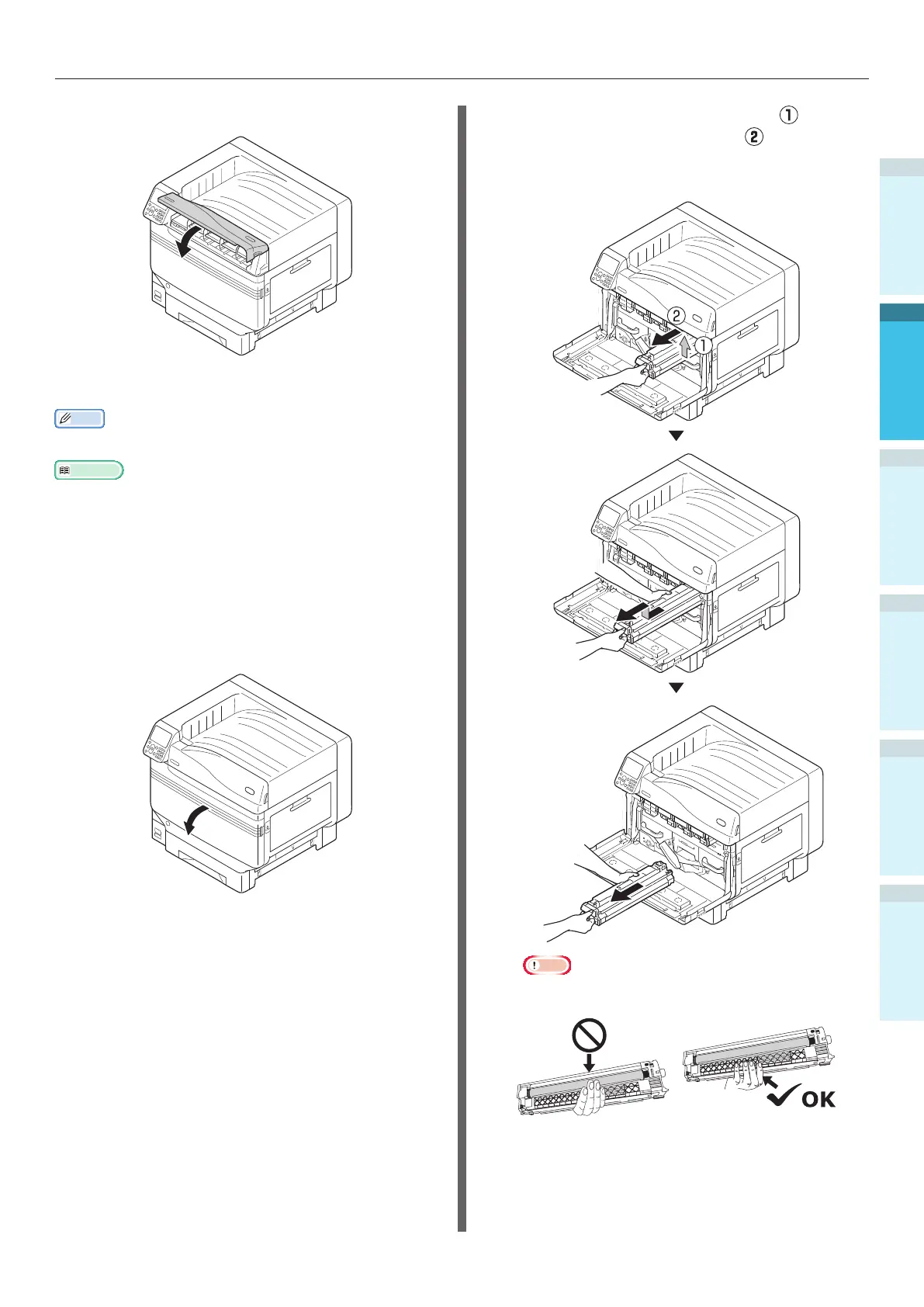 ①
②

②
①

OK