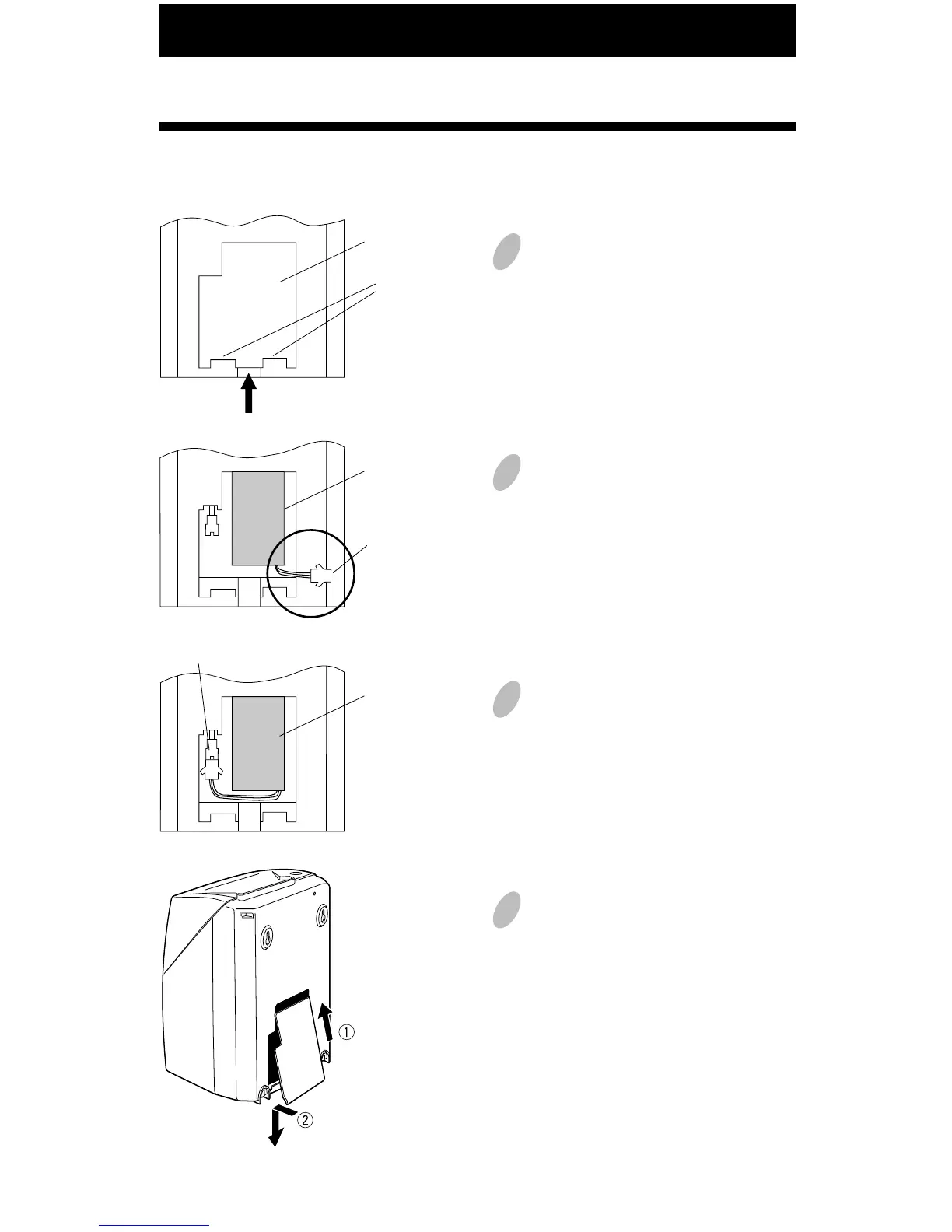 ①

②