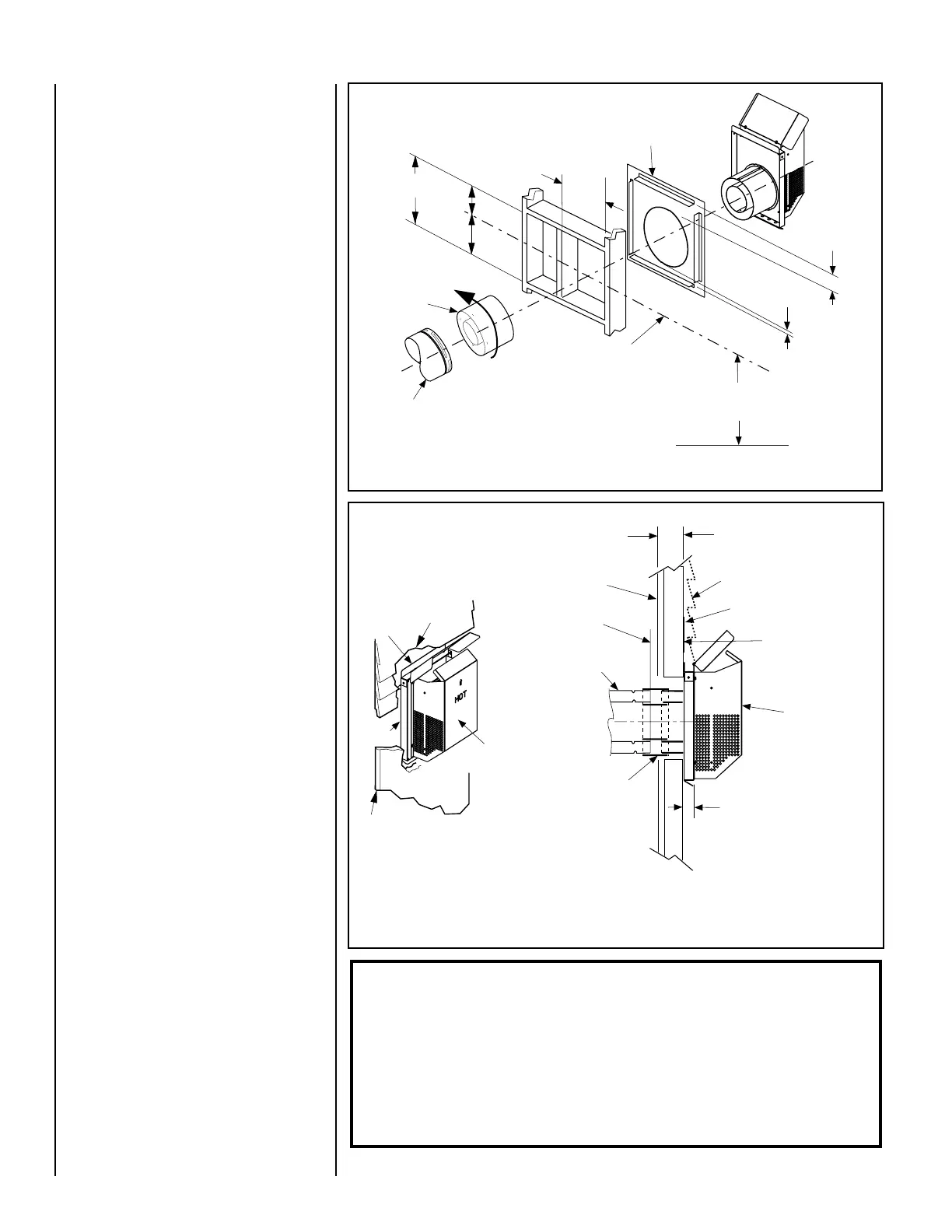 HOT