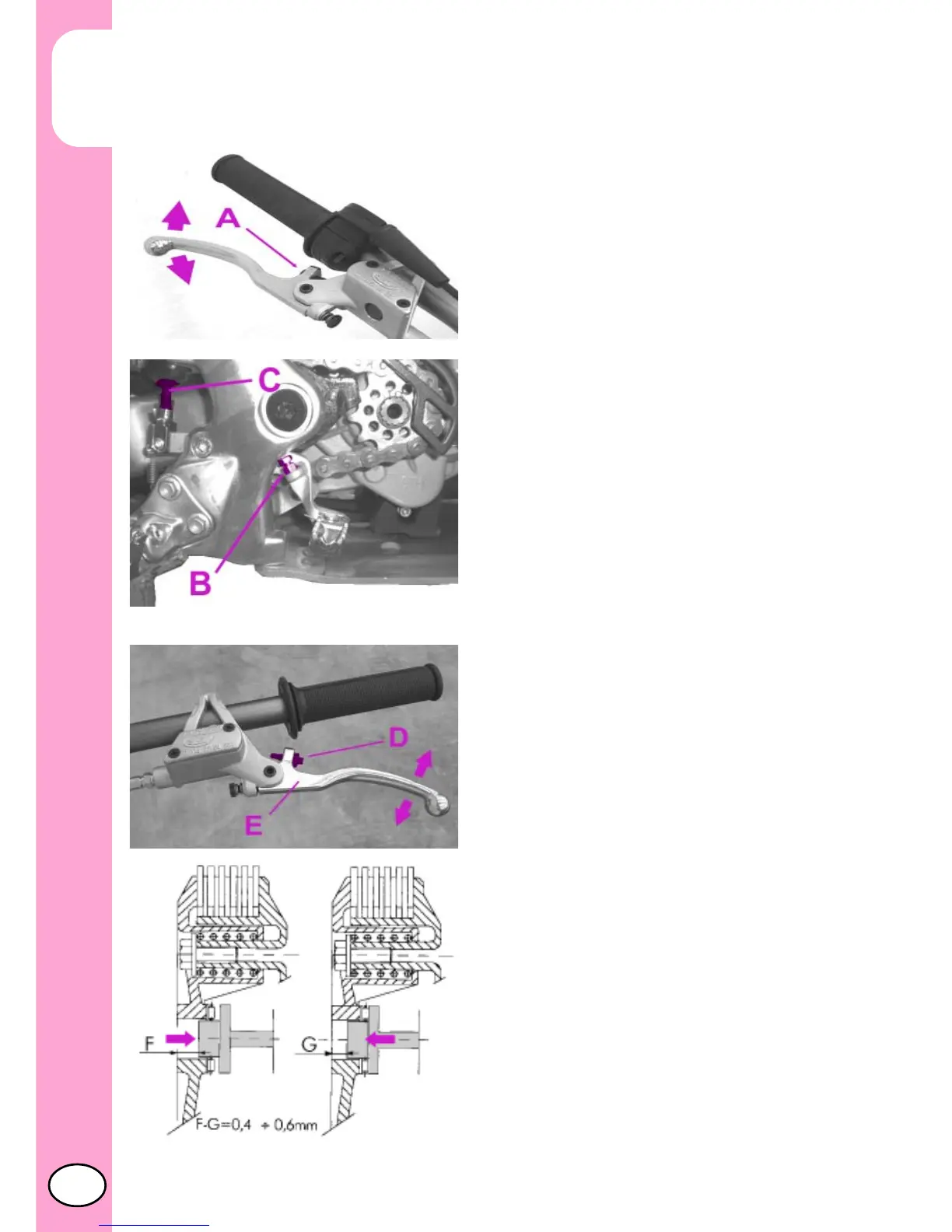 A

C

B

D

E

F

G

F-G=0,4 ÷ 0,6mm