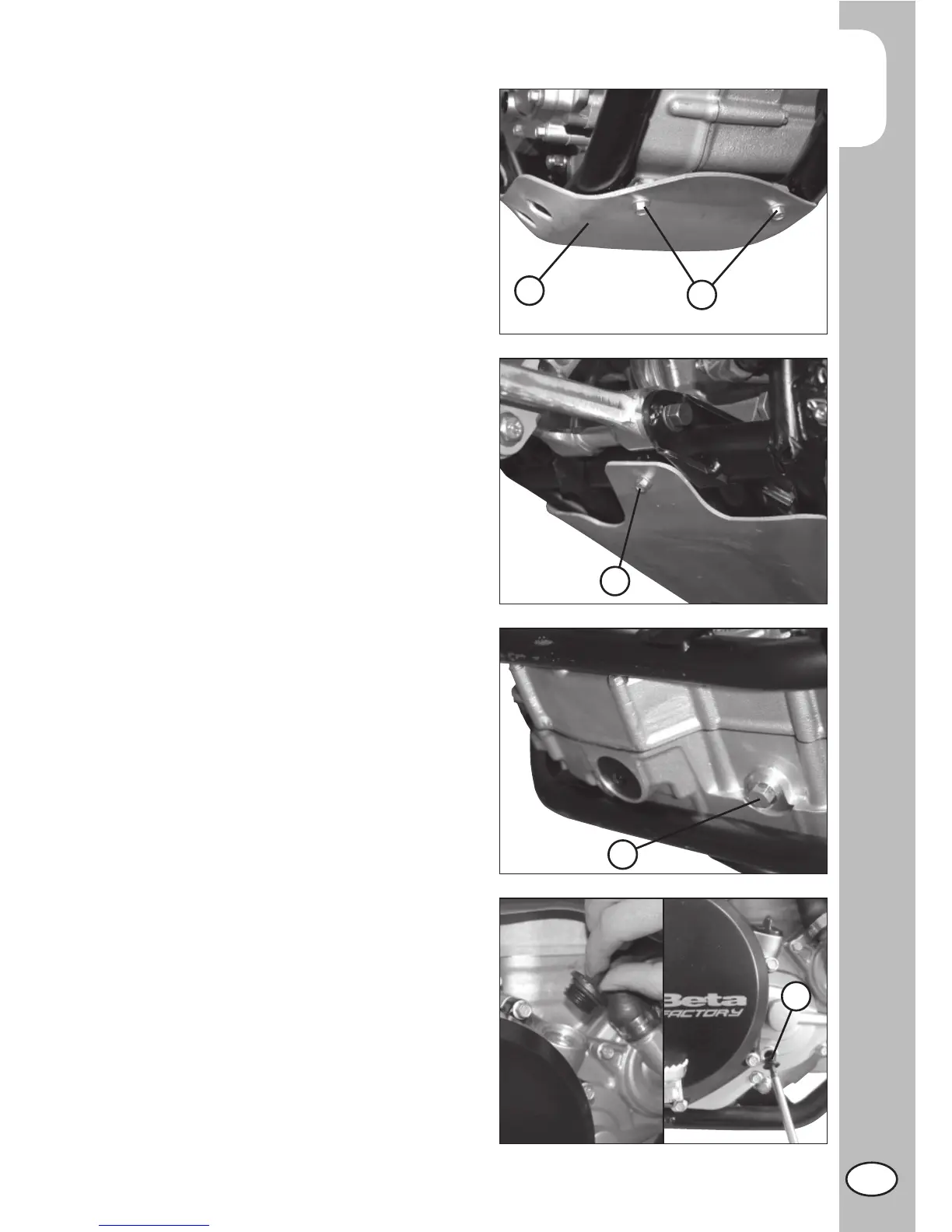 Beta
FACTORY