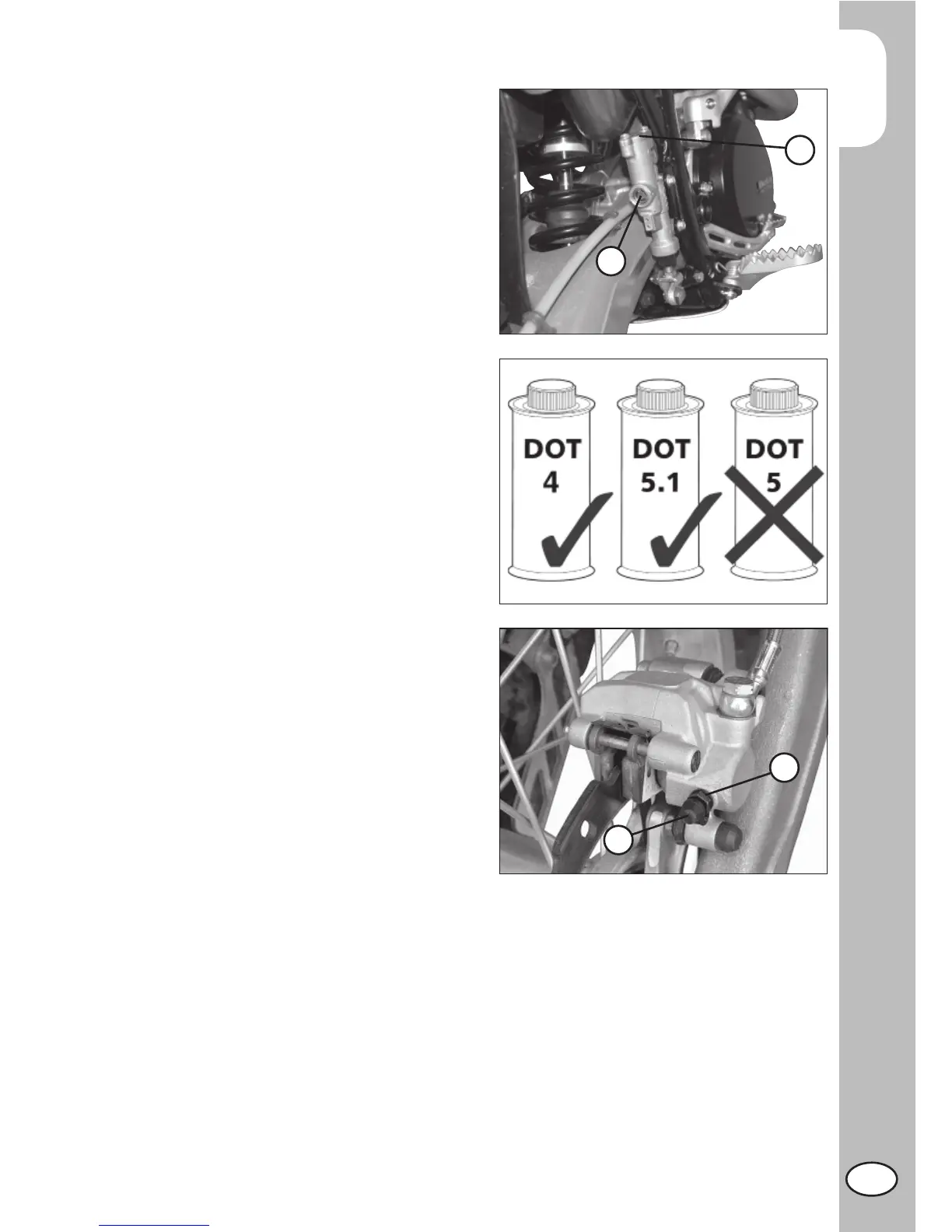 DOT 4

DOT 5.1

DOT 5