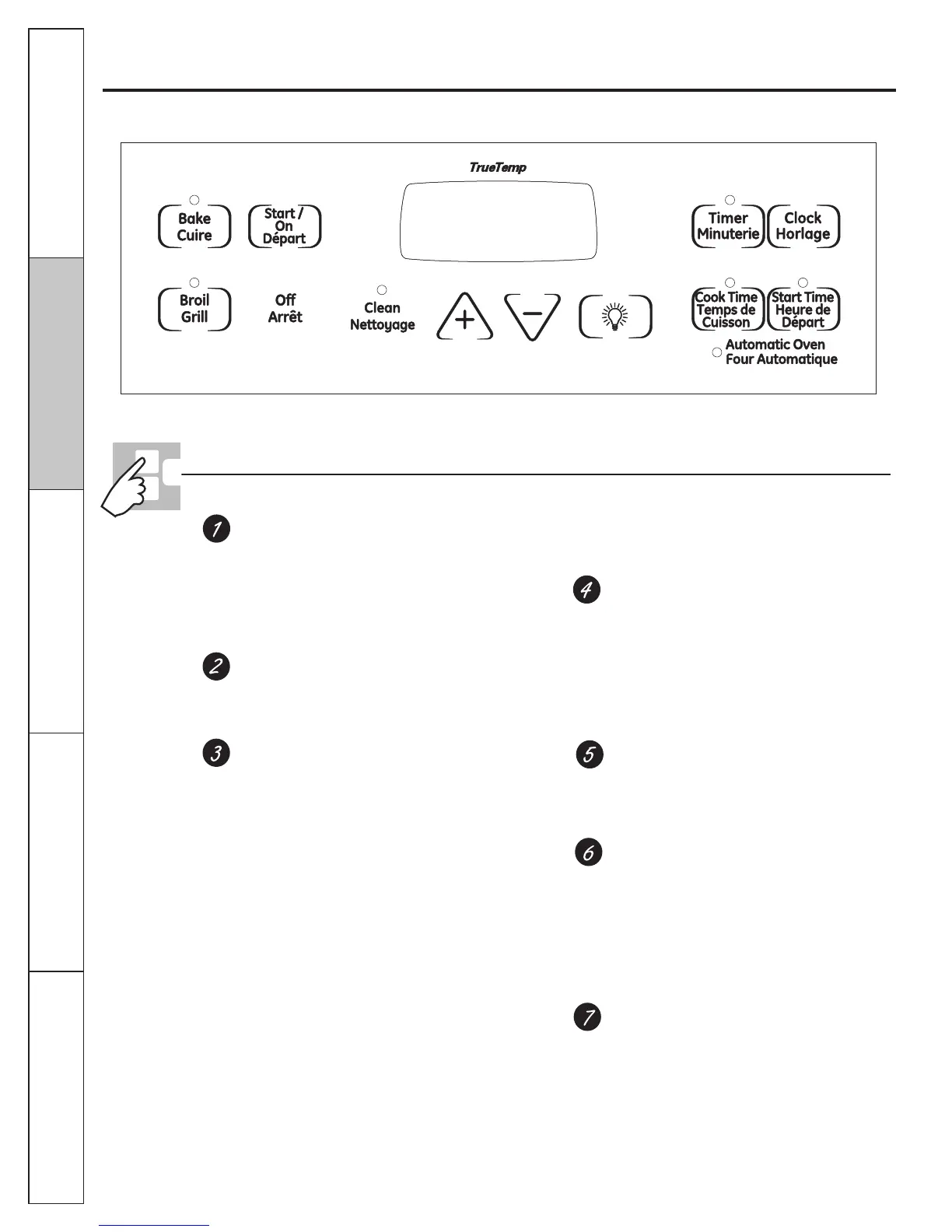 TrueTemp

Bake
Cuire

Start /
On
Départ

Timer
Minuterie

Clock
Horlage

Broil
Grill

Off
Arrêt

Clean
Nettoyage

+

−

Cook Time
Temps de
Cuisson

Start Time
Heure de
Départ

Automatic Oven
Four Automatique

1

2

3

4

5

6

7