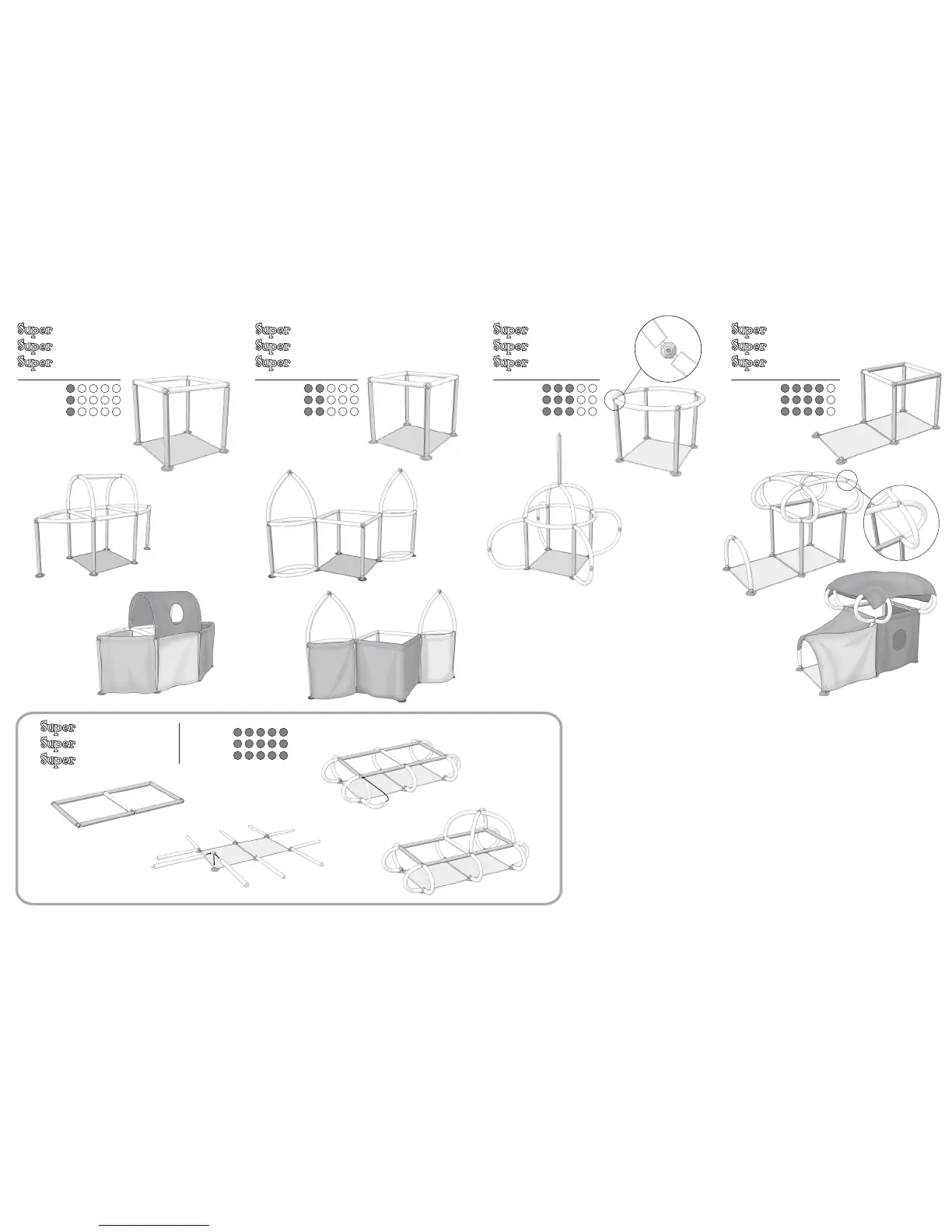 Super
Super
Super

Super
Super
Super

Super
Super
Super

Super
Super
Super

Super
Super
Super