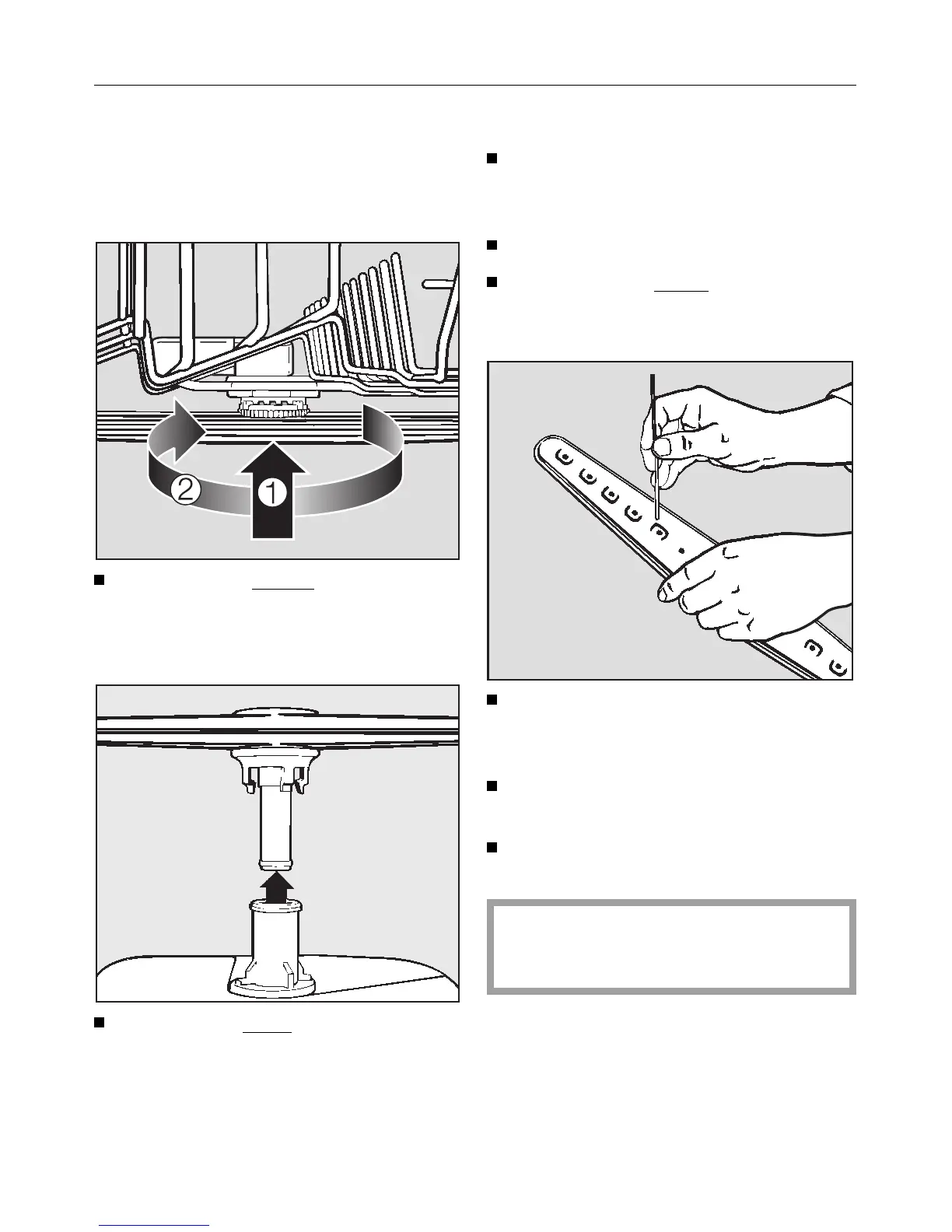 2

1