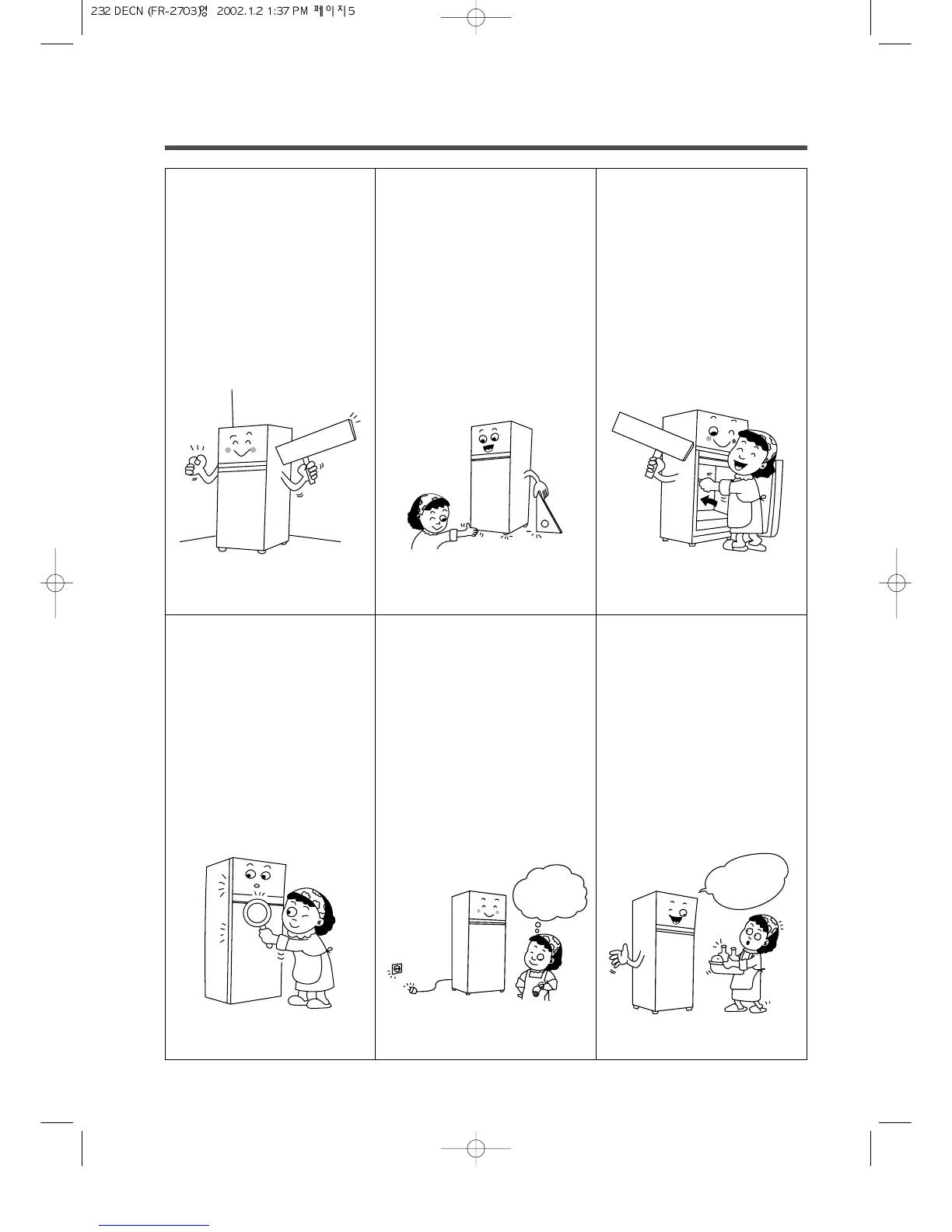 232 DECN (FR-2703)영 2002.1.2 1:37 PM 페이지5