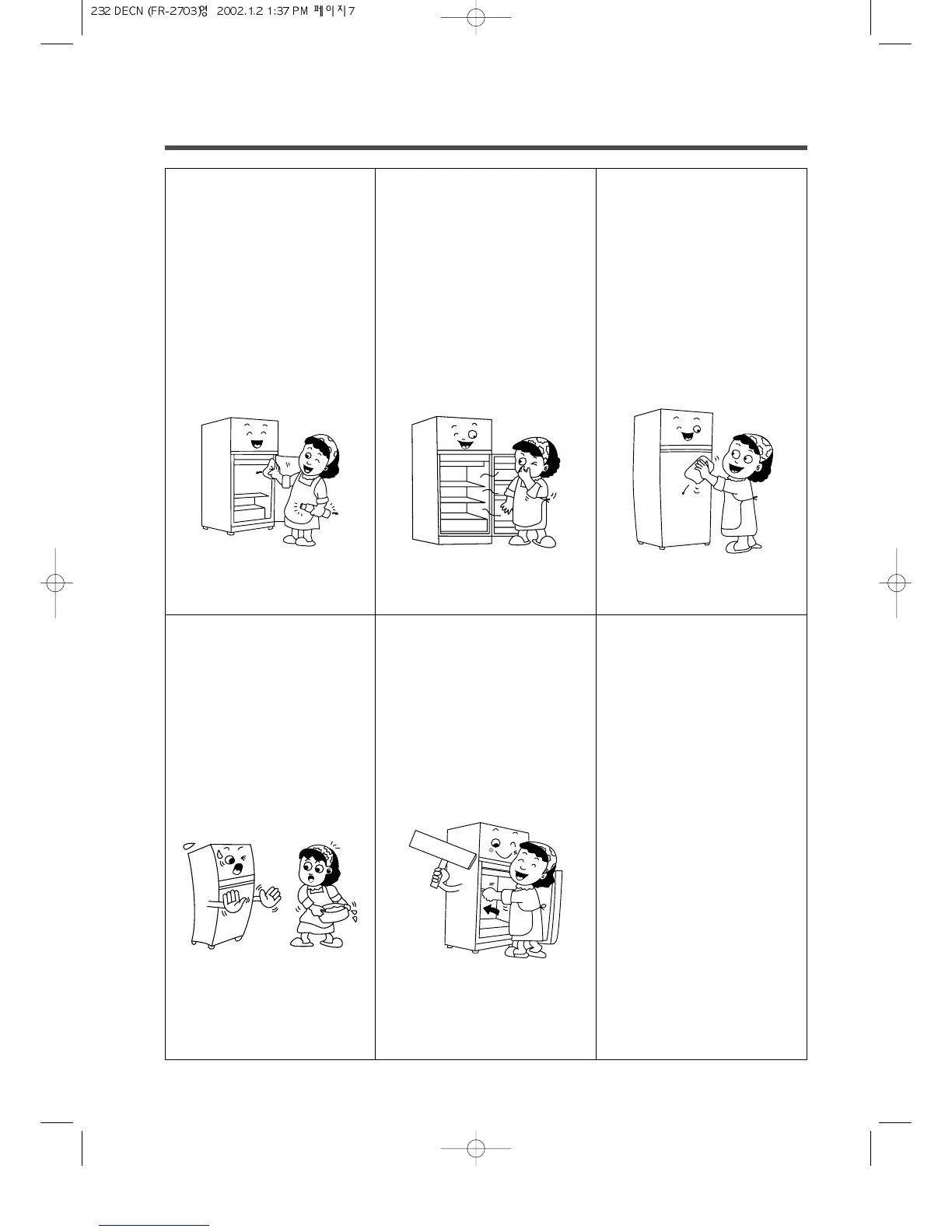 232 DECN (FR-2703)영 2002.1.2 1:37 PM 페이지7