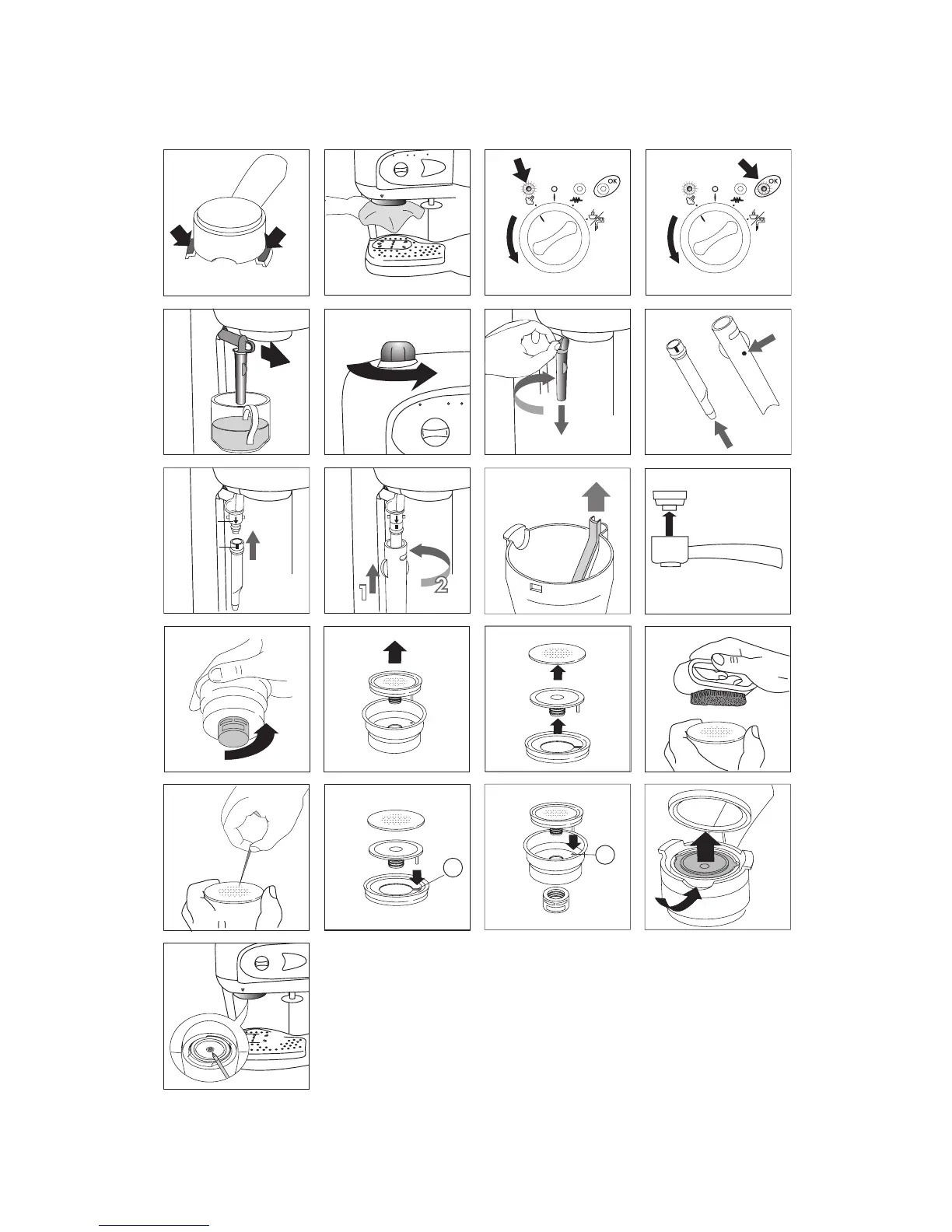 OK

OK

1

2