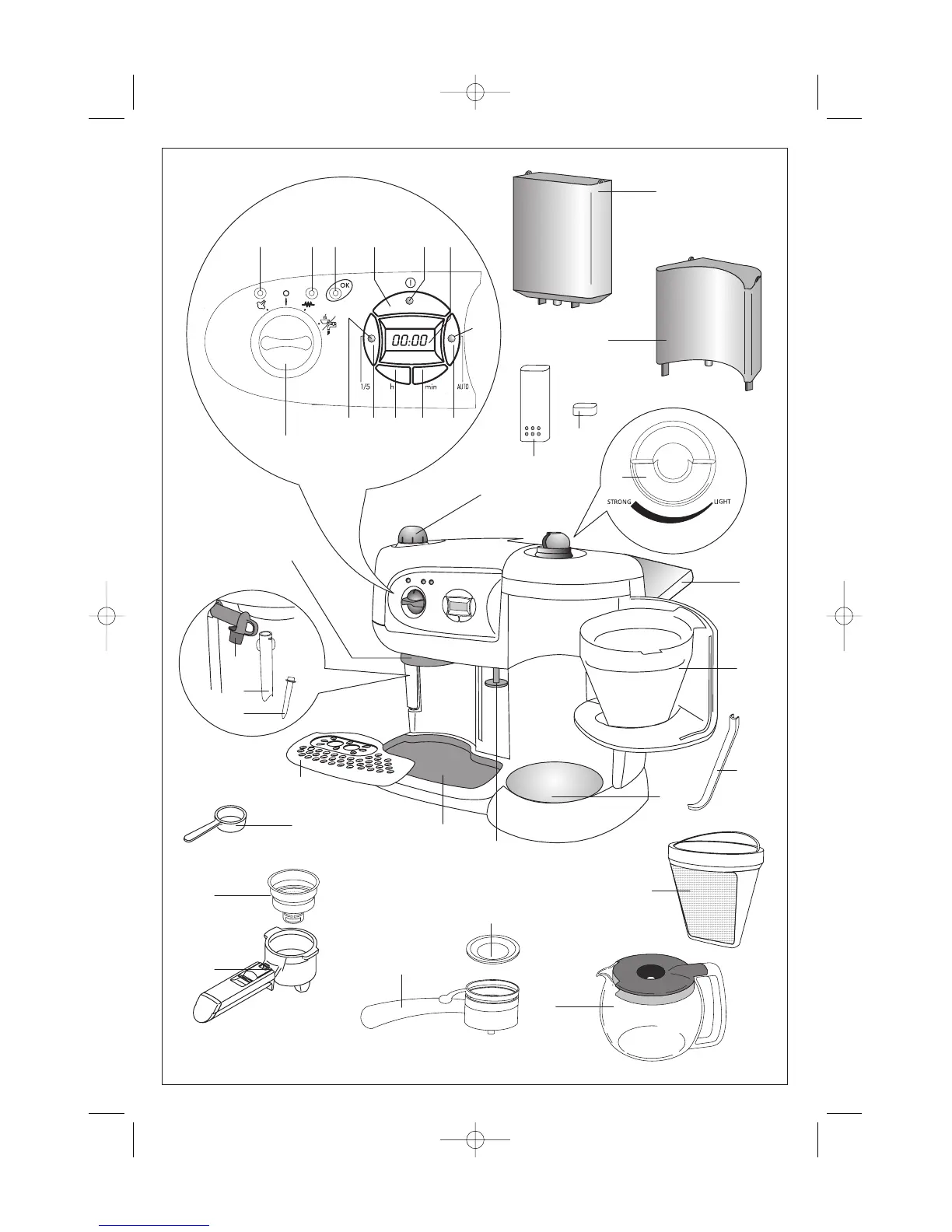 OK

00:00

1/5 h min AUTO

STRONG LIGHT