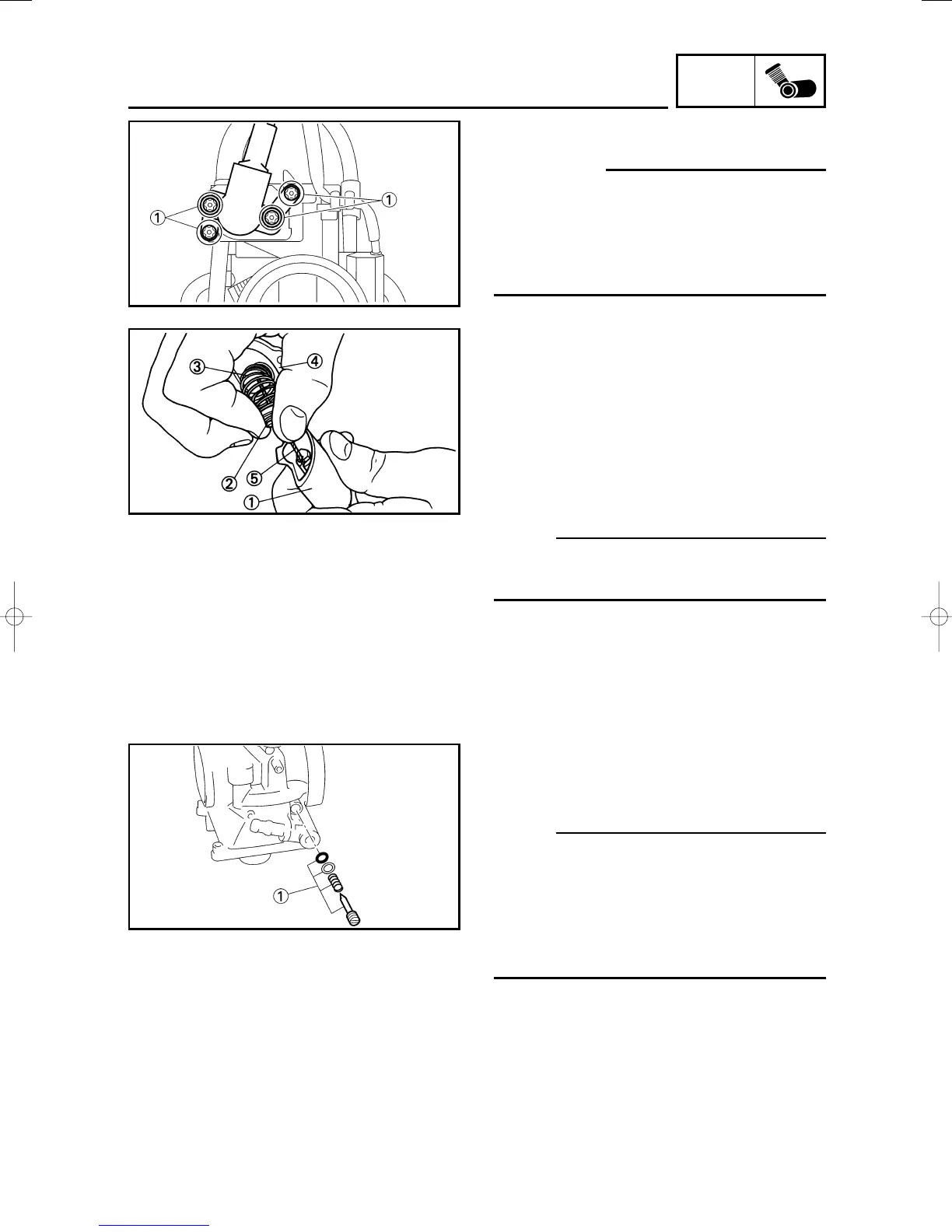 ①
①
③
④
②
⑤
①
①