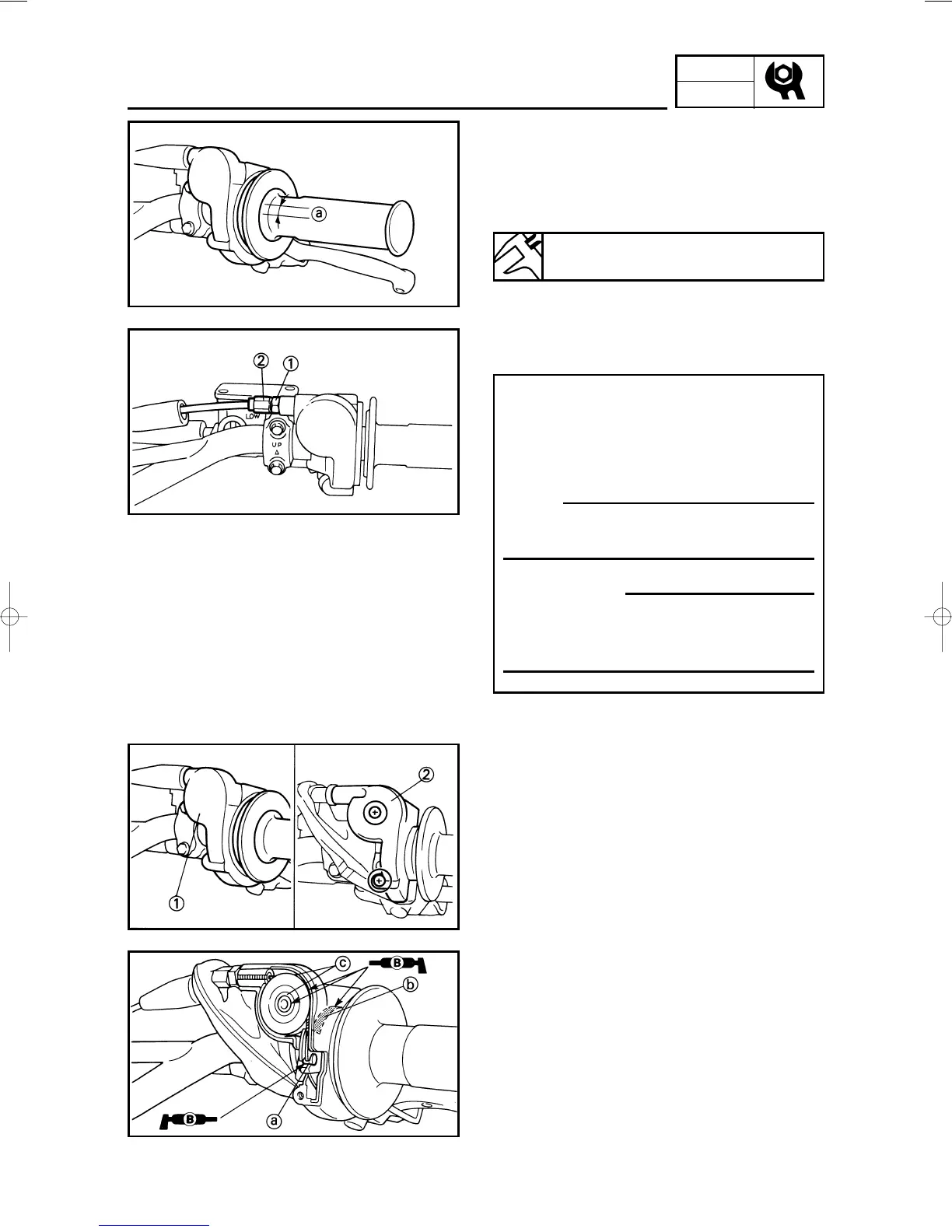 a

2 1

LOW

UP

2

1

c

B

b

B

a